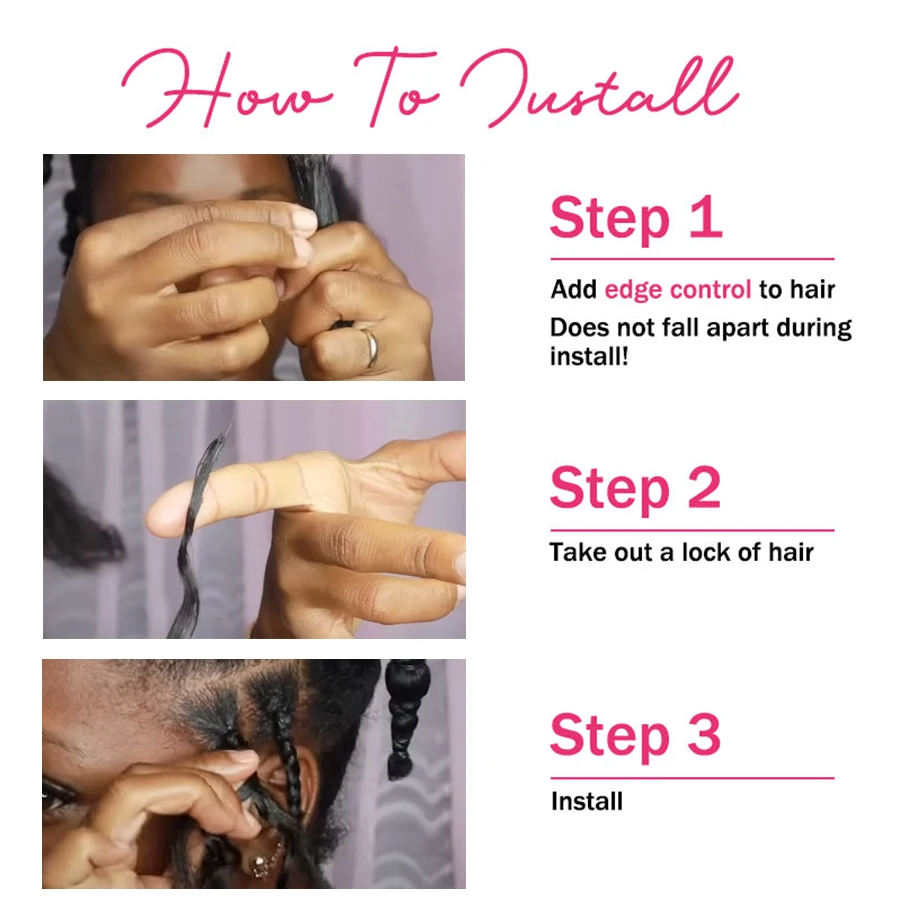 How To Install

Step 1

Add edge control to hair
Does not fall apart during install!

Step 2

Take out a lock of hair

Step 3

Install