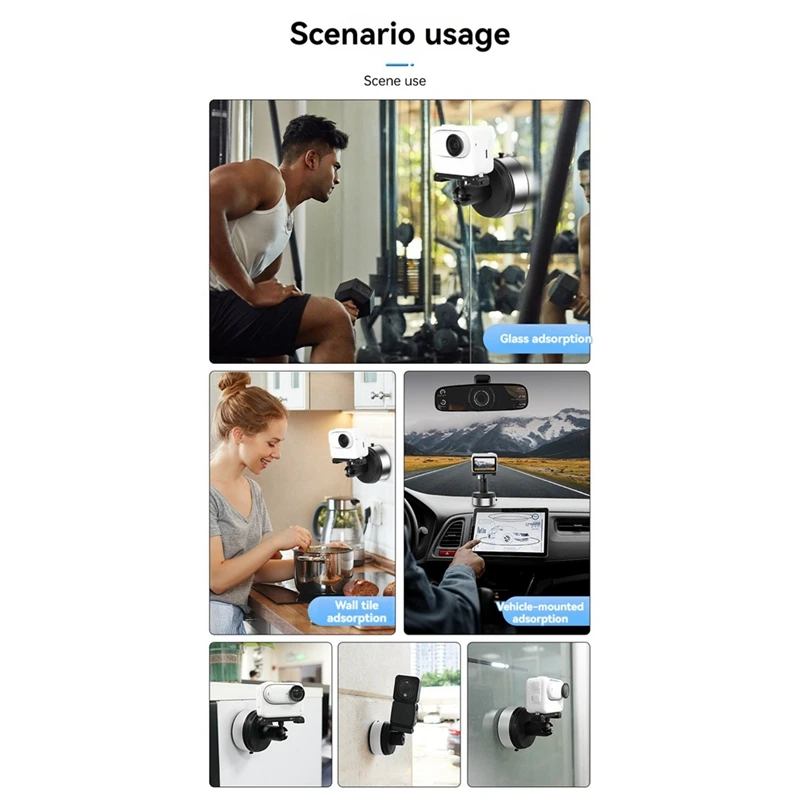 Scenario usage

Scene use

Glass adsorption

Wall tile adsorption

Vehicle-mounted adsorption