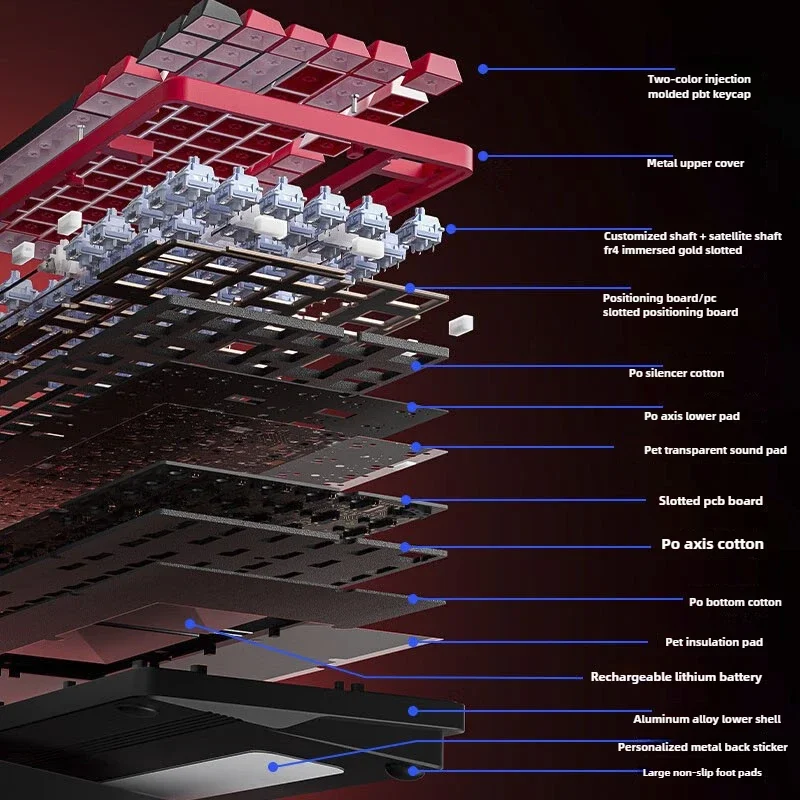 Two-color injection molded pbt keycap

Metal upper cover

Customized shaft + satellite shaft fr4 immersed gold slotted

Positioning board/pc slotted positioning board

Po silencer cotton

Po axis lower pad

Pet transparent sound pad

Slotted pcb board

Po axis cotton

Po bottom cotton

Pet insulation pad

Rechargeable lithium battery

Aluminum alloy lower shell

Personalized metal back sticker

Large non-slip foot pads