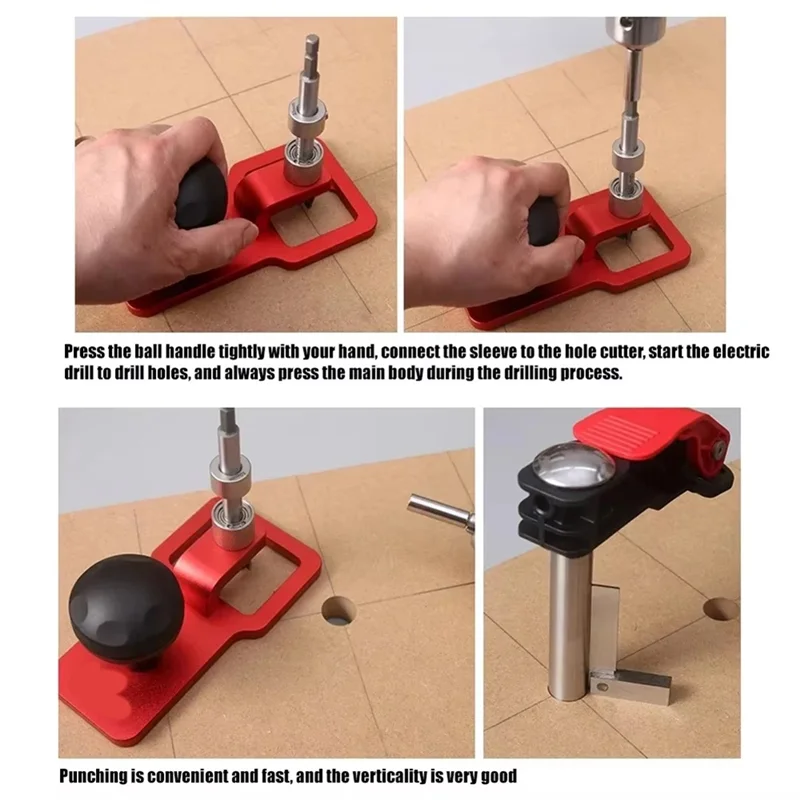 Press the ball handle tightly with your hand, connect the sleeve to the hole cutter, start the electric drill to drill holes, and always press the main body during the drilling process.

Punching is convenient and fast, and the verticality is very good