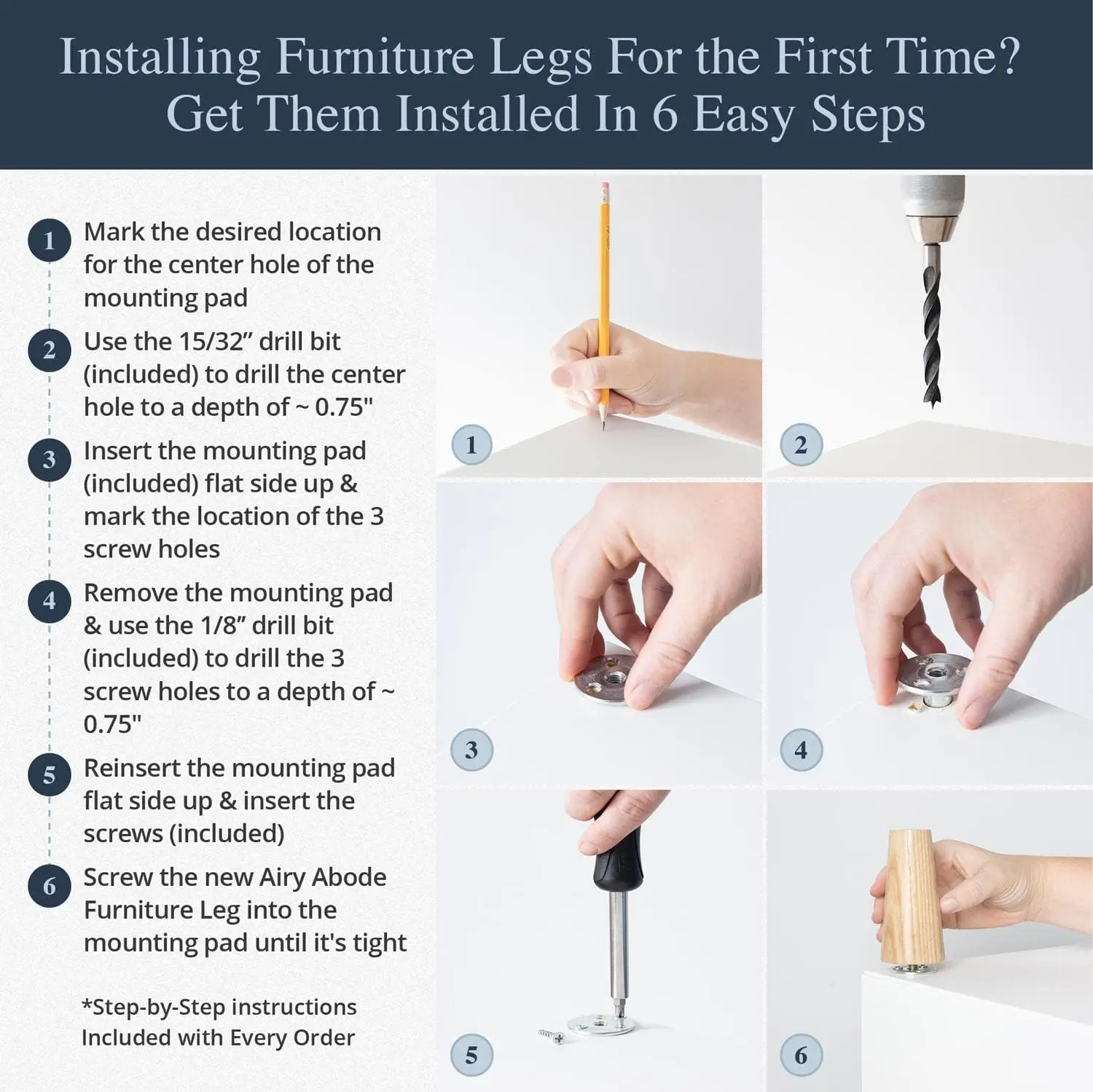 Installing Furniture Legs For the First Time?
Get Them Installed In 6 Easy Steps

1 Mark the desired location for the center hole of the mounting pad

2 Use the 15/32” drill bit (included) to drill the center hole to a depth of ~ 0.75"

3 Insert the mounting pad (included) flat side up & mark the location of the 3 screw holes

4 Remove the mounting pad & use the 1/8” drill bit (included) to drill the 3 screw holes to a depth of ~ 0.75"

5 Reinsert the mounting pad flat side up & insert the screws (included)

6 Screw the new Airy Abode Furniture Leg into the mounting pad until it's tight

*Step-by-Step instructions Included with Every Order

1

2

3

4

5

6