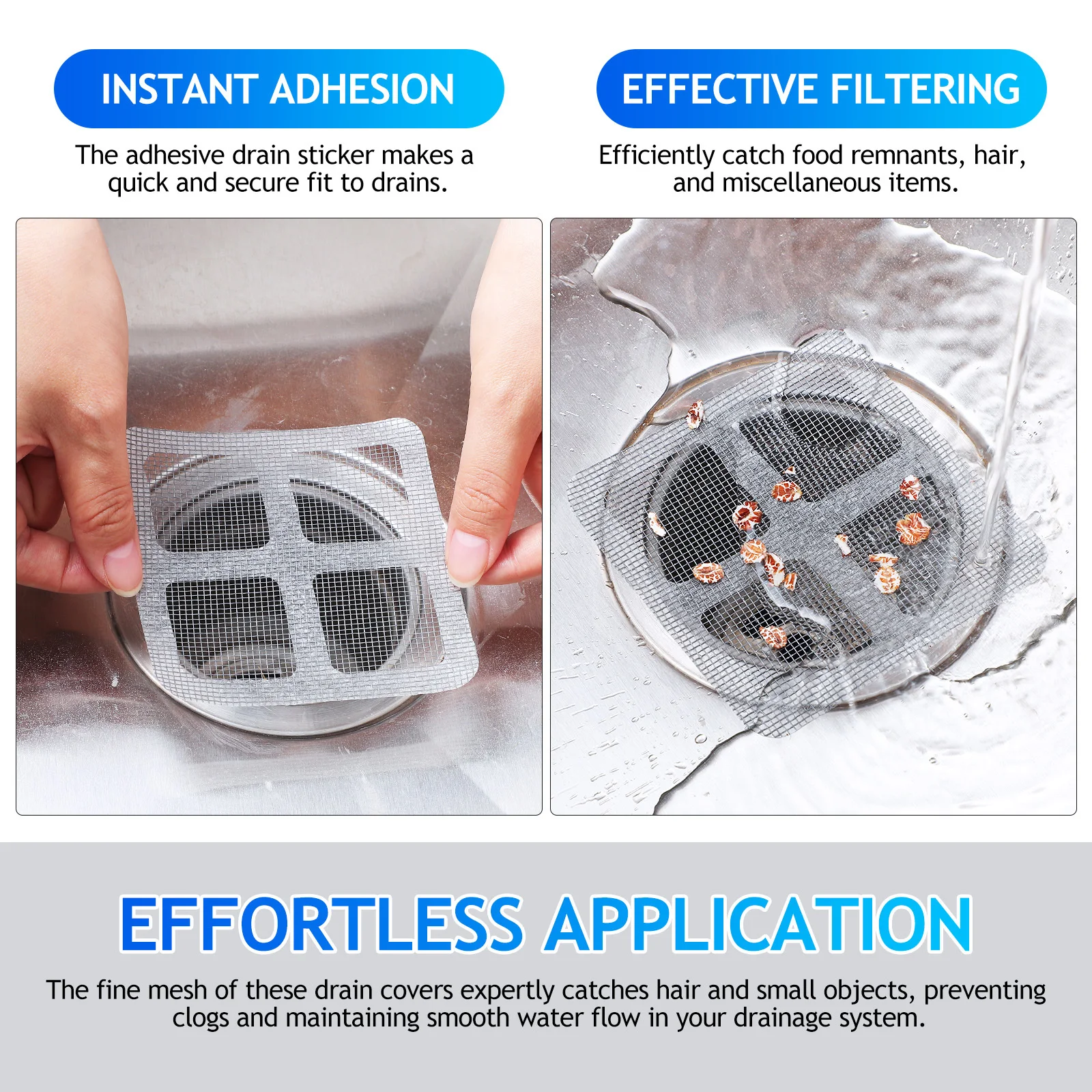 INSTANT ADHESION

The adhesive drain sticker makes a quick and secure fit to drains.

EFFECTIVE FILTERING

Efficiently catch food remnants, hair, and miscellaneous items.

EFFORTLESS APPLICATION

The fine mesh of these drain covers expertly catches hair and small objects, preventing clogs and maintaining smooth water flow in your drainage system.