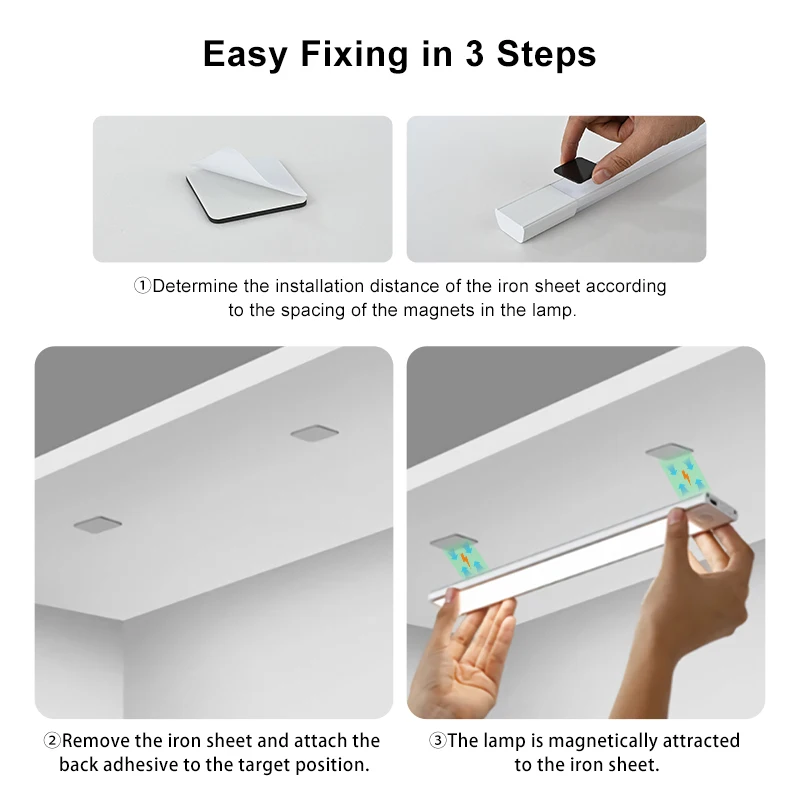 Easy Fixing in 3 Steps

①Determine the installation distance of the iron sheet according to the spacing of the magnets in the lamp.

②Remove the iron sheet and attach the back adhesive to the target position.

③The lamp is magnetically attracted to the iron sheet.