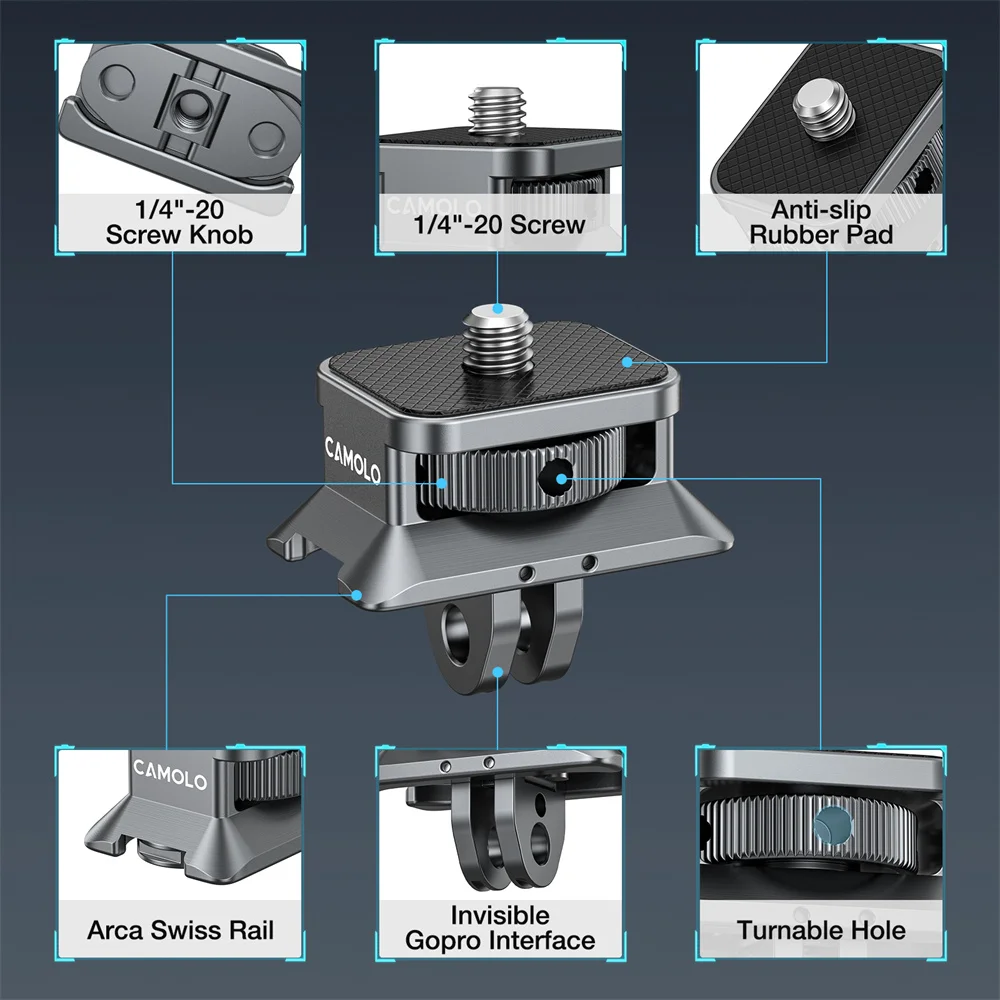 1/4"-20 Screw Knob

CAMOLO

1/4"-20 Screw

Anti-slip Rubber Pad

CAMOLO

CAMOLO

Arca Swiss Rail

Invisible Gopro Interface

Turnable Hole