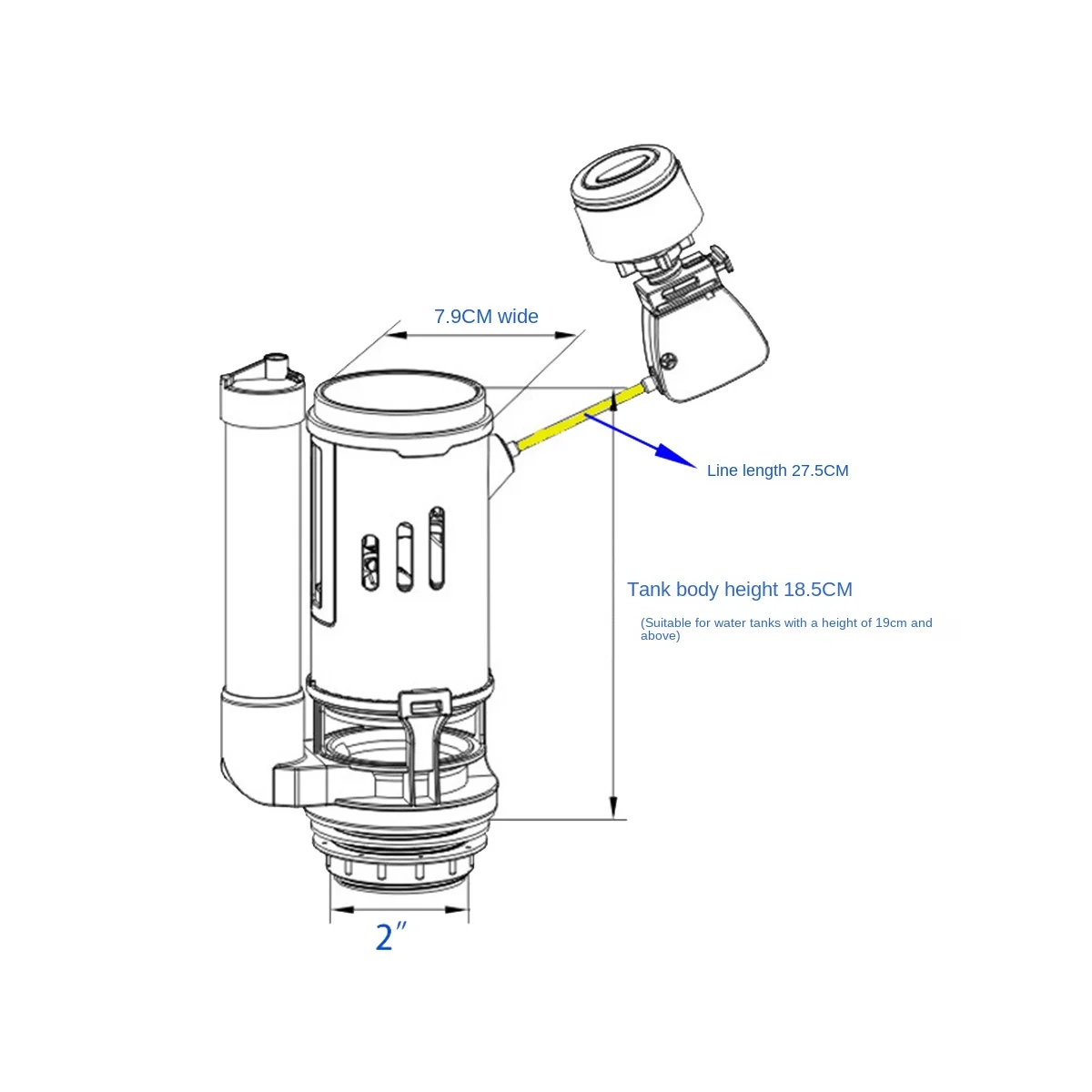 7.9CM wide

Line length 27.5CM

Tank body height 18.5CM

(Suitable for water tanks with a height of 19cm and above)

2″