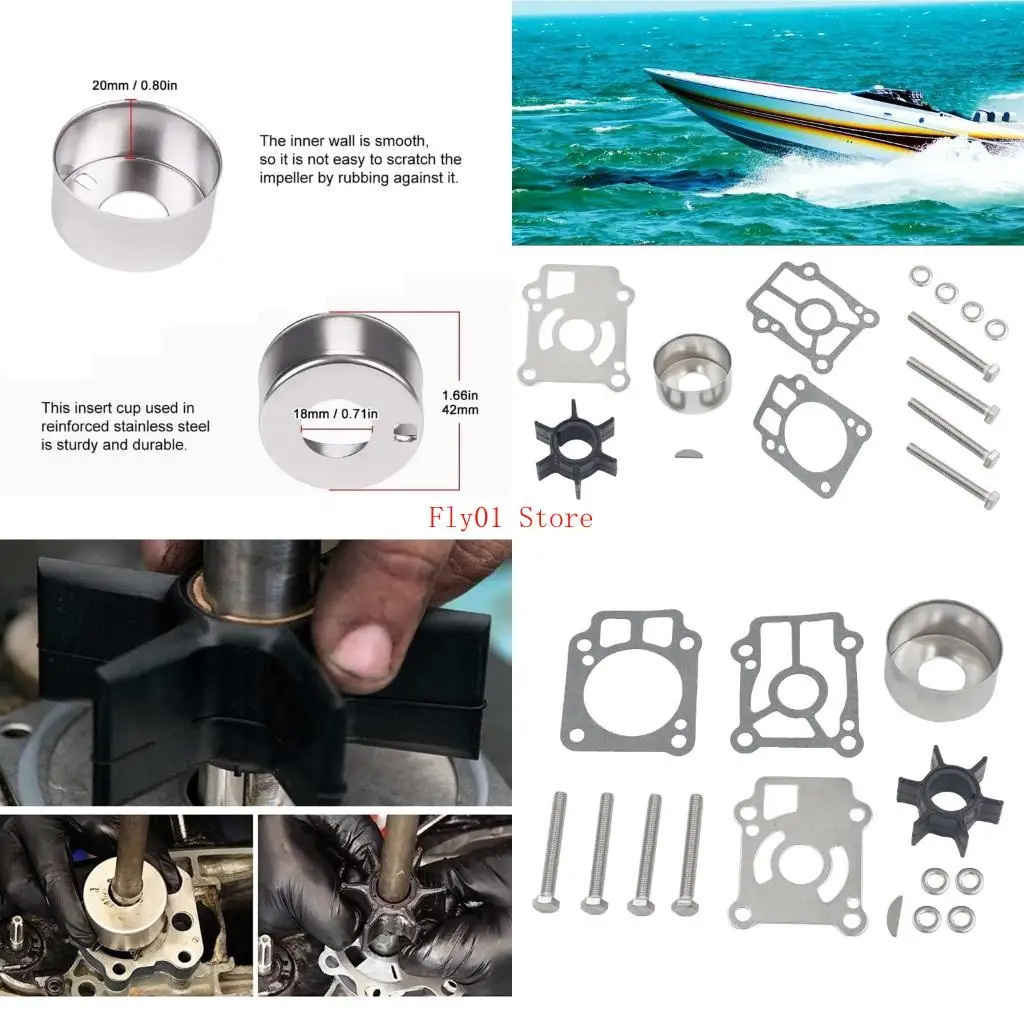 20mm / 0.80in

The inner wall is smooth, so it is not easy to scratch the impeller by rubbing against it.

This insert cup used in reinforced stainless steel is sturdy and durable.

18mm / 0.71in

1.66in
42mm

Fly01 Store