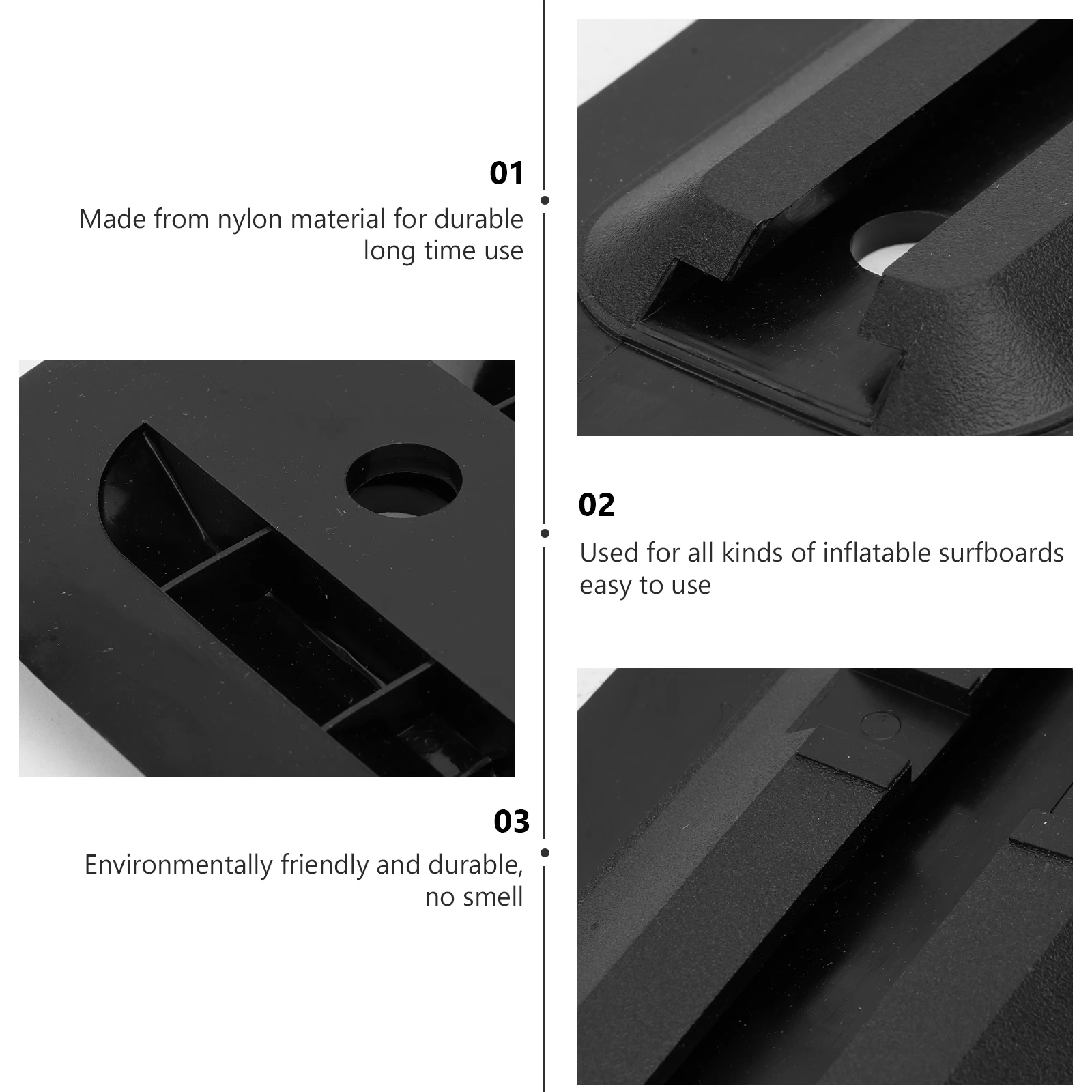 01
Made from nylon material for durable long time use

02
Used for all kinds of inflatable surfboards easy to use

03
Environmentally friendly and durable, no smell