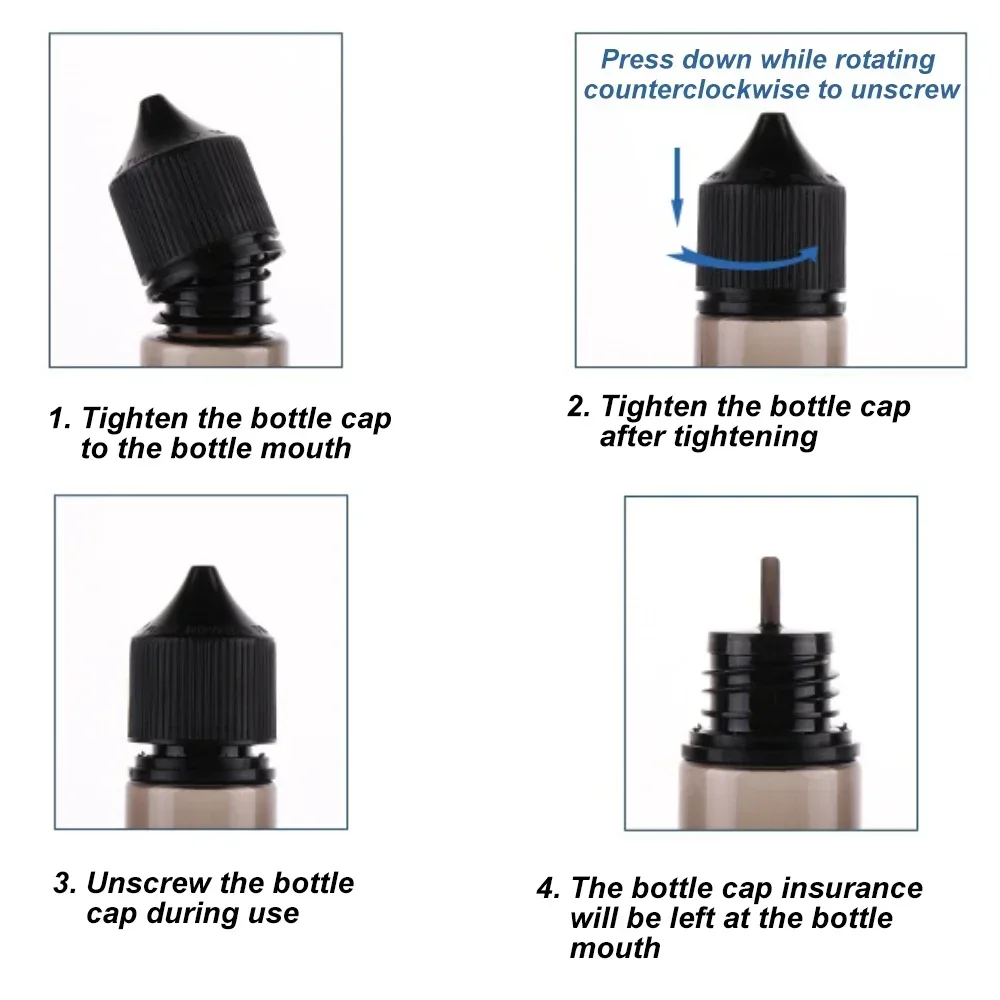 1. Tighten the bottle cap to the bottle mouth

Press down while rotating counterclockwise to unscrew

2. Tighten the bottle cap after tightening

3. Unscrew the bottle cap during use

4. The bottle cap insurance will be left at the bottle mouth