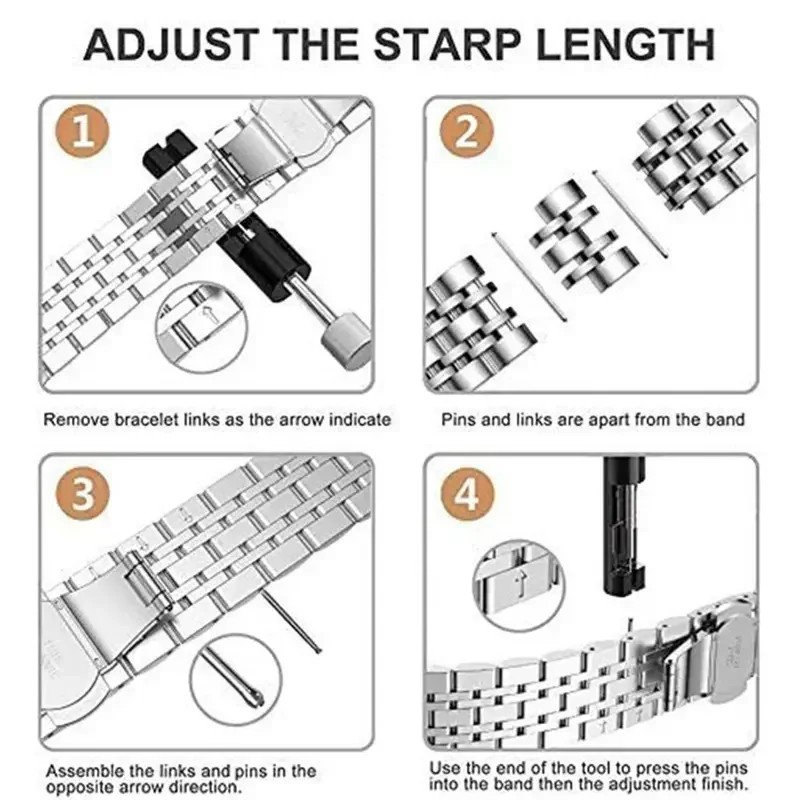 ADJUST THE STARP LENGTH

1

Remove bracelet links as the arrow indicate

2

Pins and links are apart from the band

3

Assemble the links and pins in the opposite arrow direction.

4

Use the end of the tool to press the pins into the band then the adjustment finish.