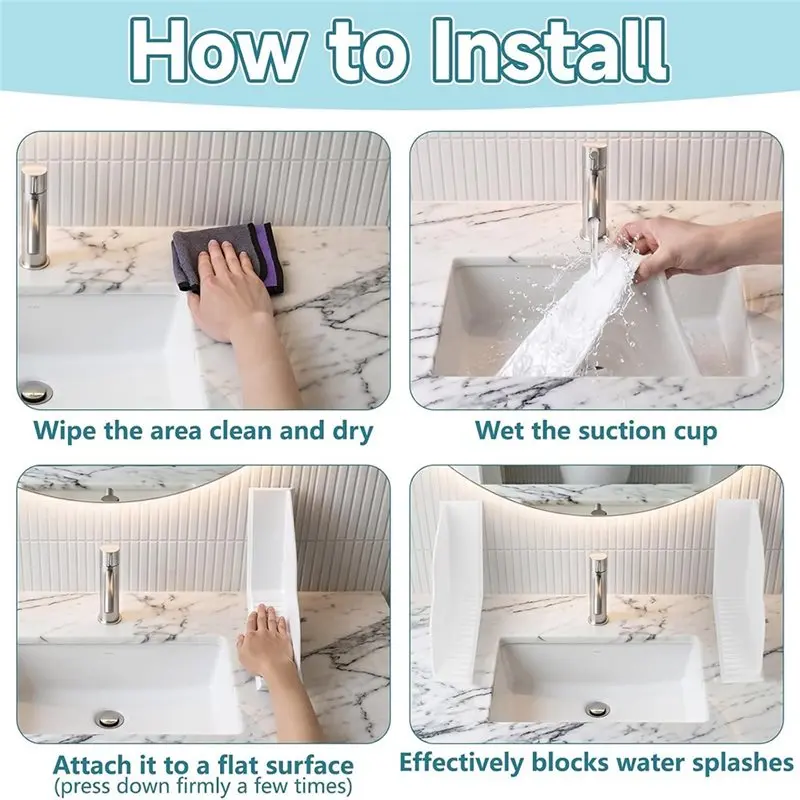 How to Install

Wipe the area clean and dry

Wet the suction cup

Attach it to a flat surface
(press down firmly a few times)

Effectively blocks water splashes