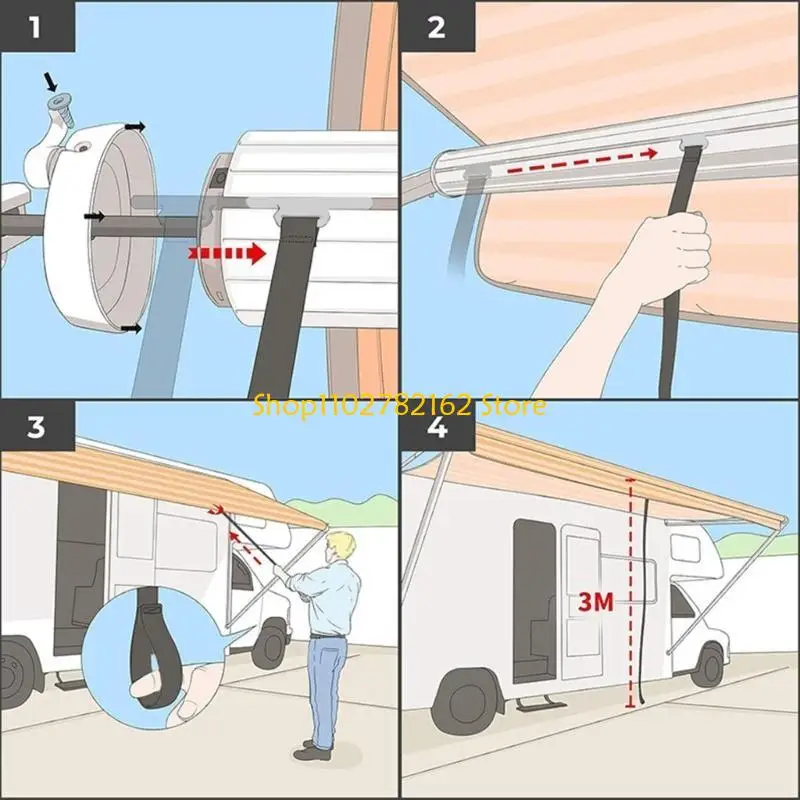 1

2

Shop1102782162 Store

3

4

3M