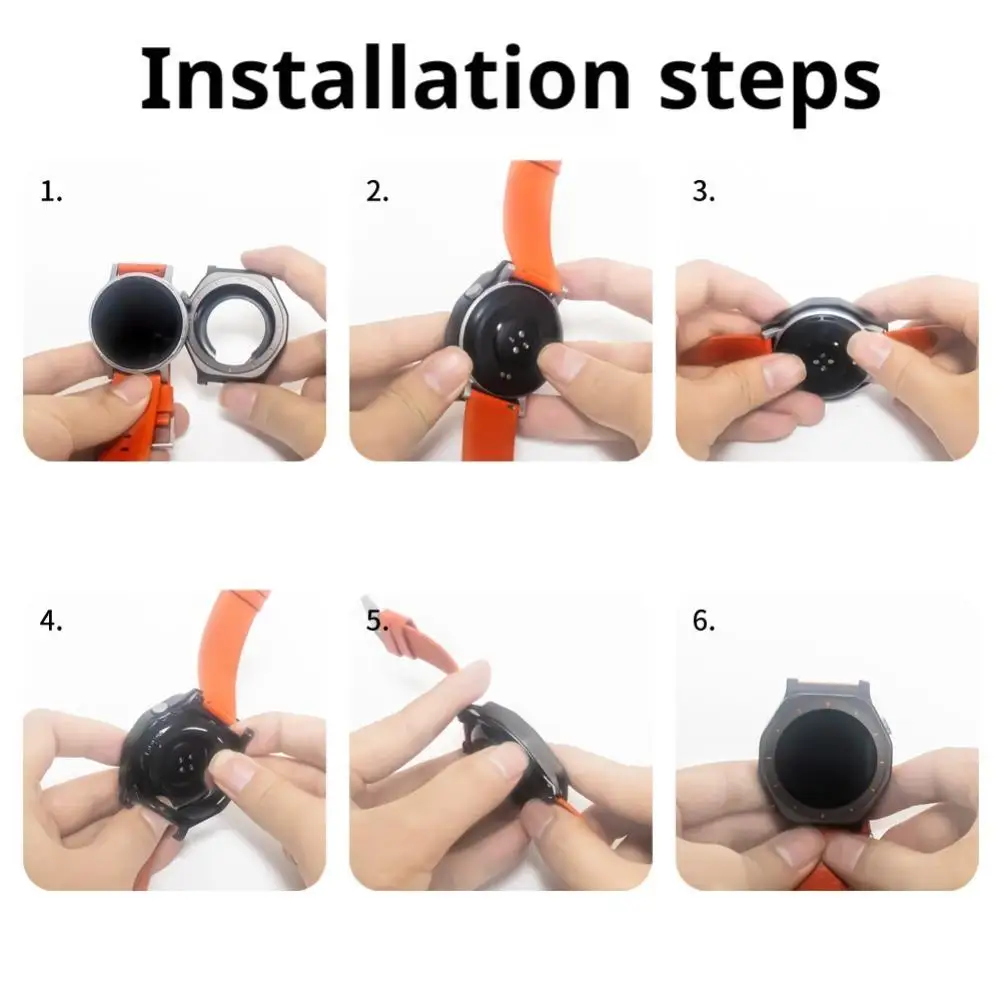 Installation steps

1.

2.

3.

4.

5.

6.