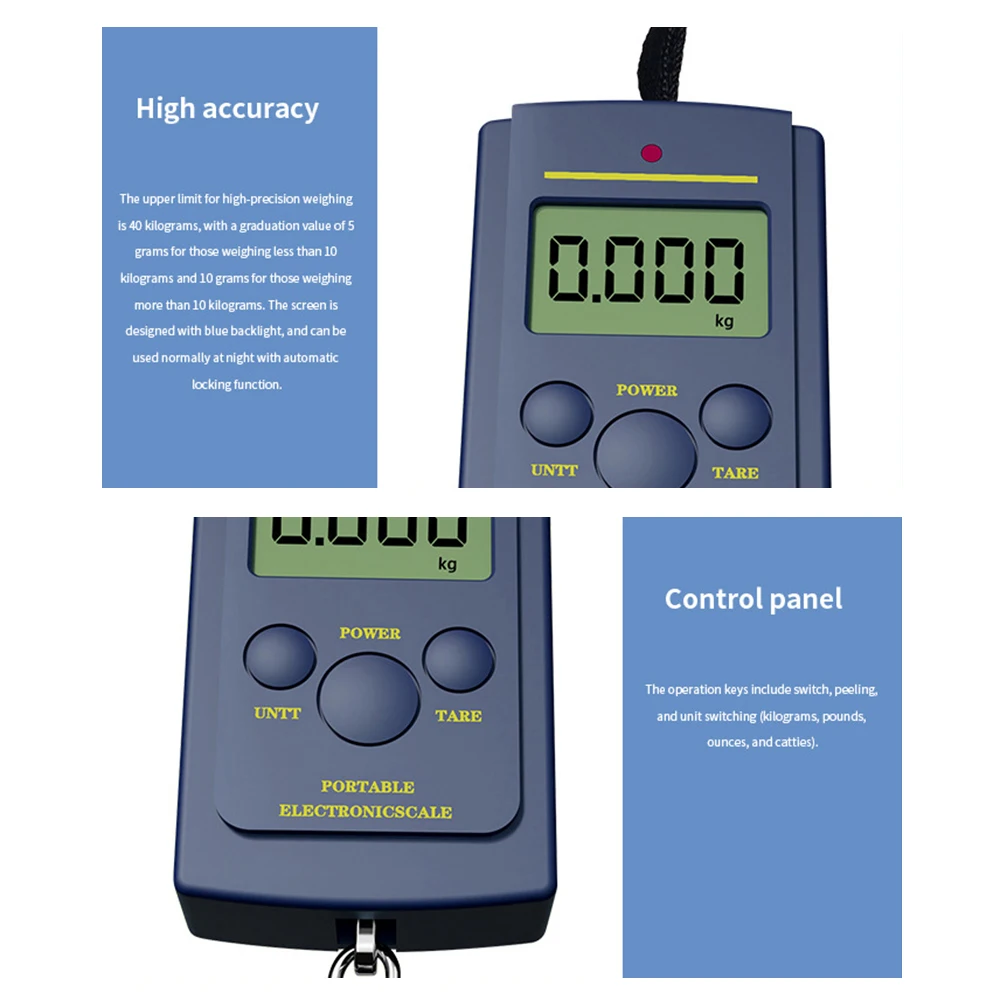 High accuracy

The upper limit for high-precision weighing is 40 kilograms, with a graduation value of 5 grams for those weighing less than 10 kilograms and 10 grams for those weighing more than 10 kilograms. The screen is designed with blue backlight, and can be used normally at night with automatic locking function.

0.000
kg
POWER
UNTT
TARE

0.000
kg
POWER
UNTT
TARE
PORTABLE
ELECTRONICSCALE

Control panel

The operation keys include switch, peeling, and unit switching (kilograms, pounds, ounces, and catties).