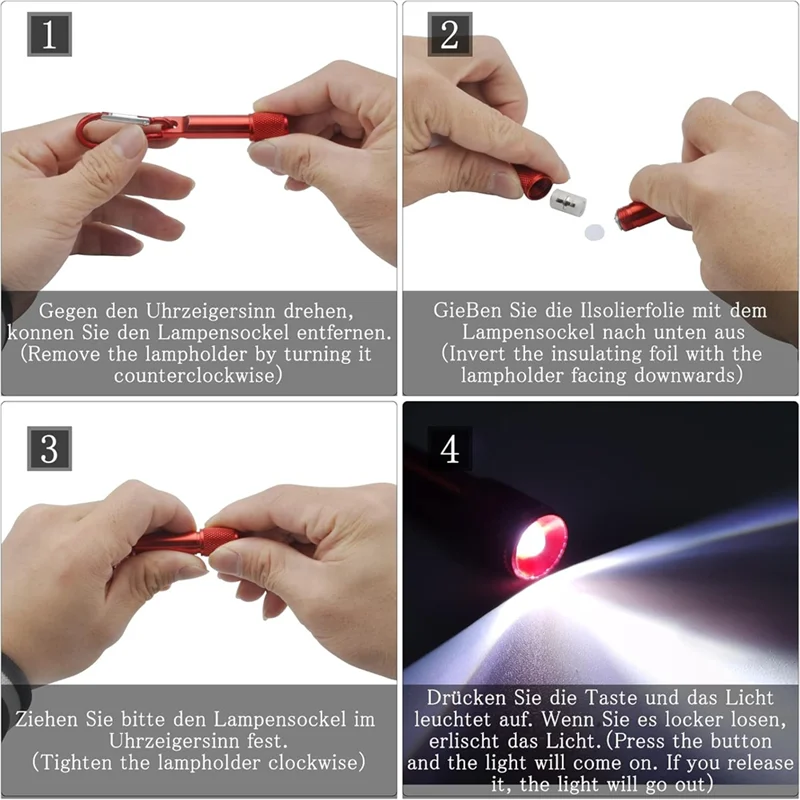 1

Gegen den Uhrzeigersinn drehen, konnen Sie den Lampensockel entfernen. (Remove the lampholder by turning it counterclockwise)

2

GieBen Sie die Ilsolierfolie mit dem Lampensockel nach unten aus (Invert the insulating foil with the lampholder facing downwards)

3

Ziehen Sie bitte den Lampensockel im Uhrzeigersinn fest. (Tighten the lampholder clockwise)

4

Drücken Sie die Taste und das Licht leuchtet auf. Wenn Sie es locker losen, erlischt das Licht. (Press the button and the light will come on. If you release it, the light will go out)