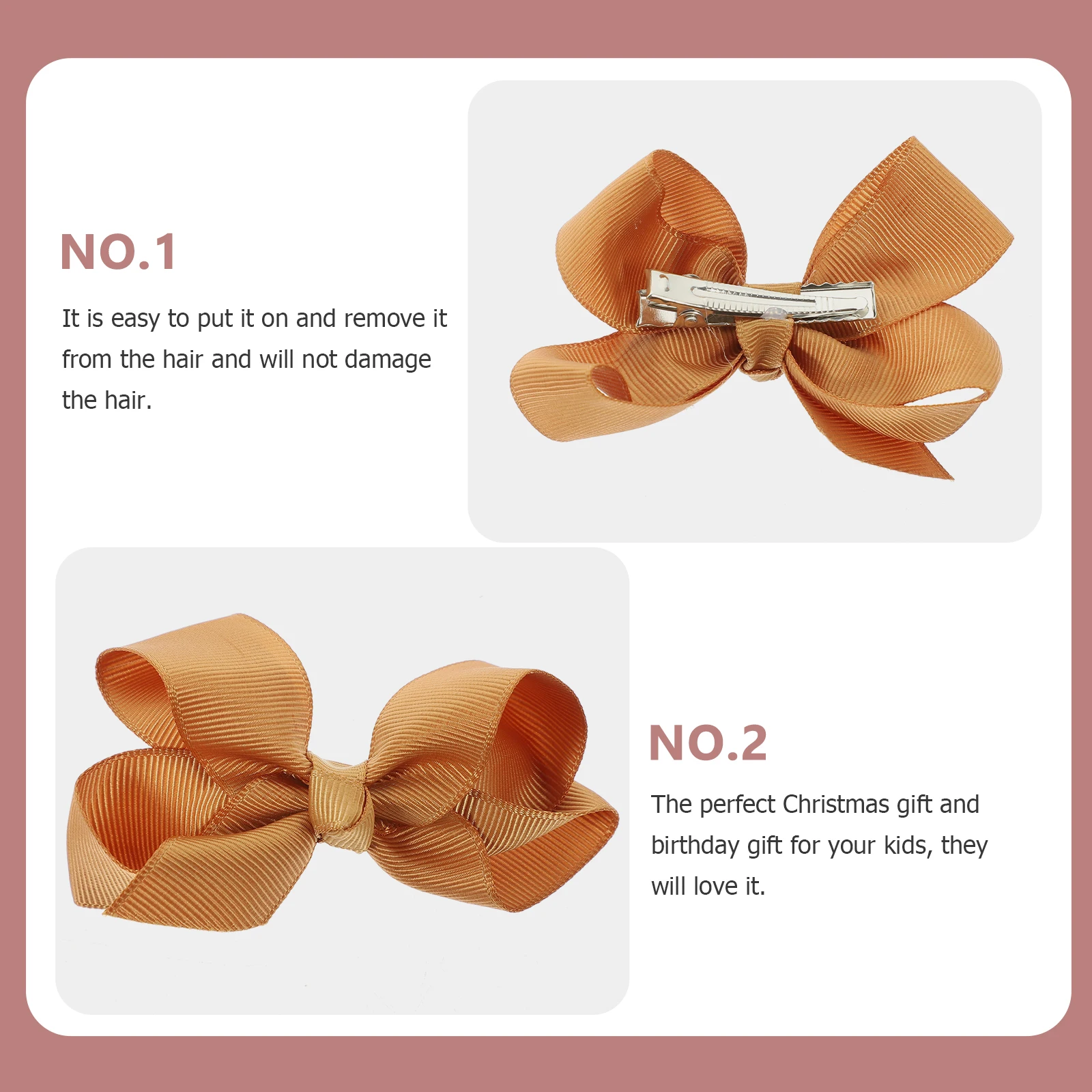 NO.1

It is easy to put it on and remove it from the hair and will not damage the hair.

NO.2

The perfect Christmas gift and birthday gift for your kids, they will love it.