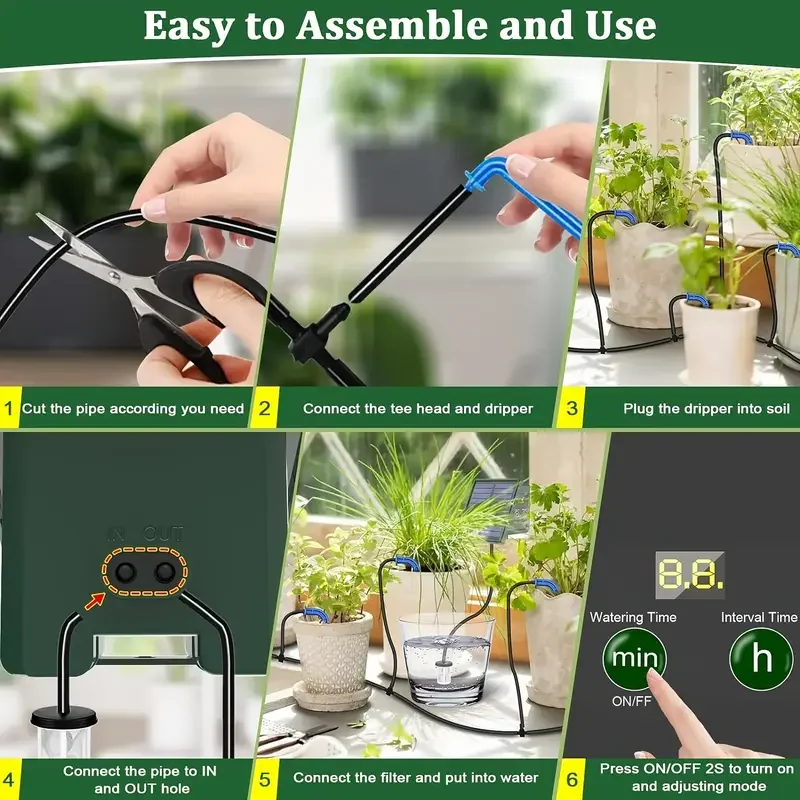 Easy to Assemble and Use

1 Cut the pipe according you need

2 Connect the tee head and dripper

3 Plug the dripper into soil

IN OUT

4 Connect the pipe to IN and OUT hole

5 Connect the filter and put into water

8.8.

Watering Time

Interval Time

min

h

ON/FF

6 Press ON/OFF 2S to turn on and adjusting mode