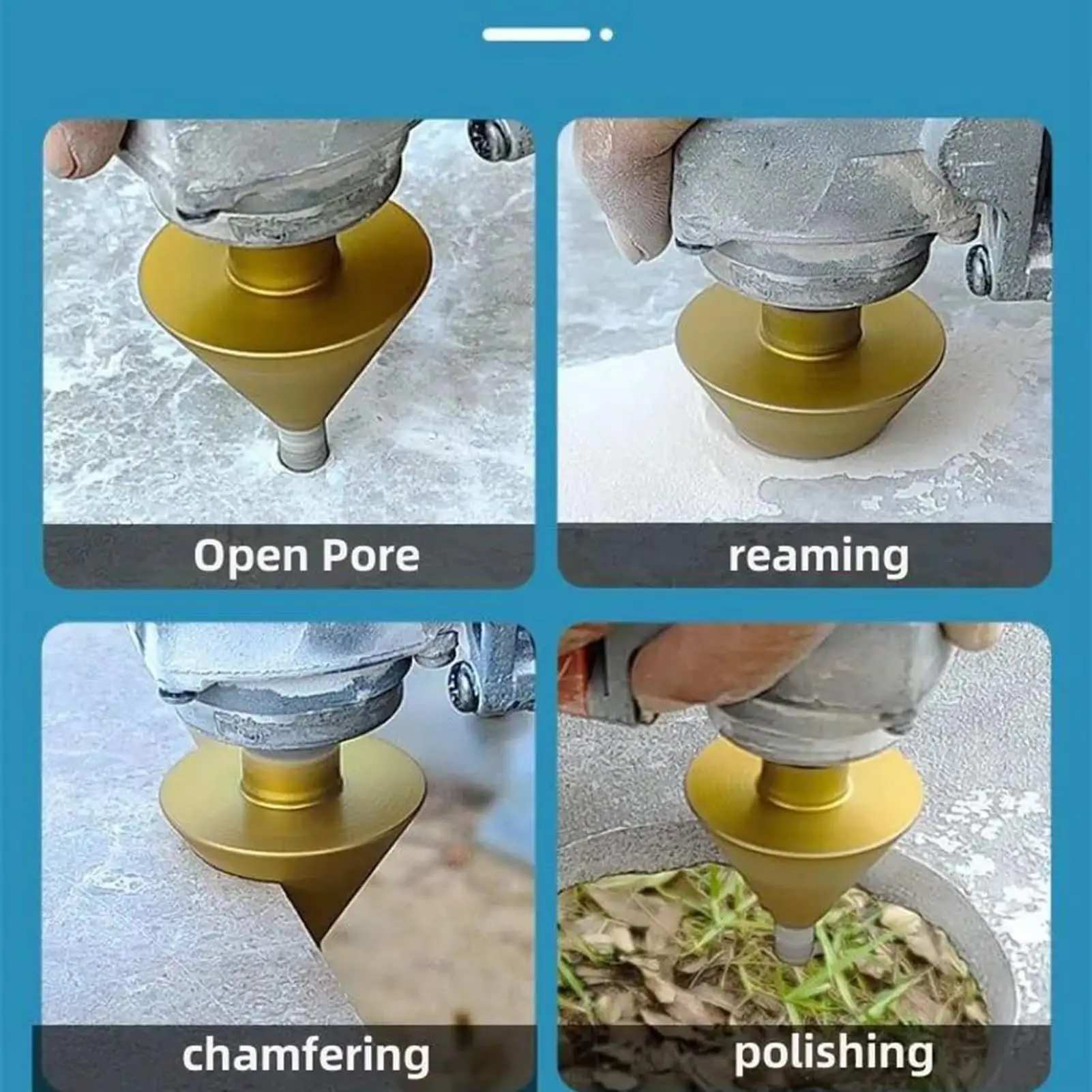 Open Pore

reaming

chamfering

polishing