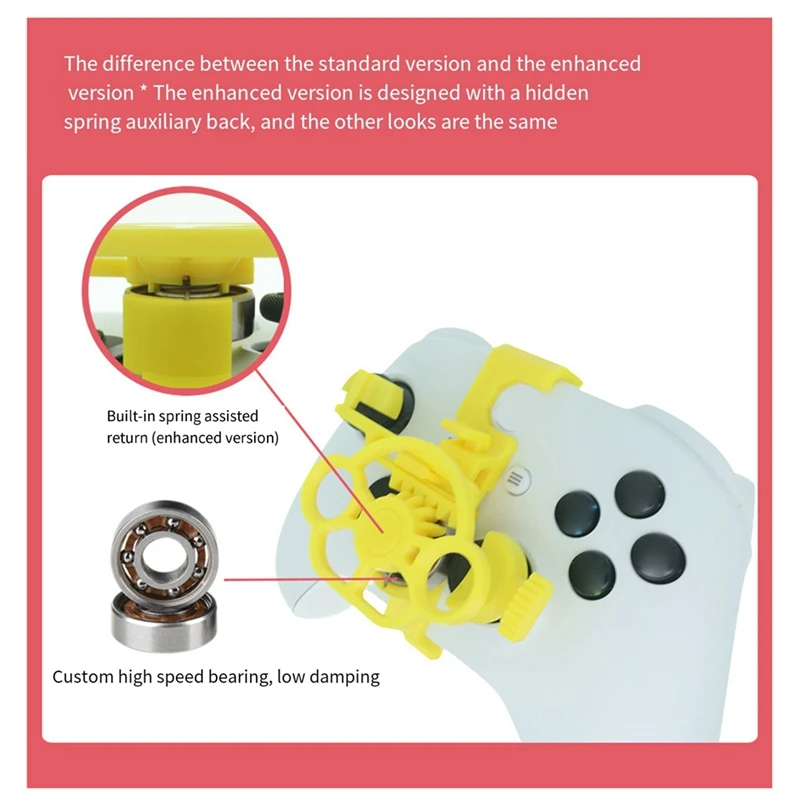 The difference between the standard version and the enhanced version * The enhanced version is designed with a hidden spring auxiliary back, and the other looks are the same

Built-in spring assisted return (enhanced version)

Custom high speed bearing, low damping