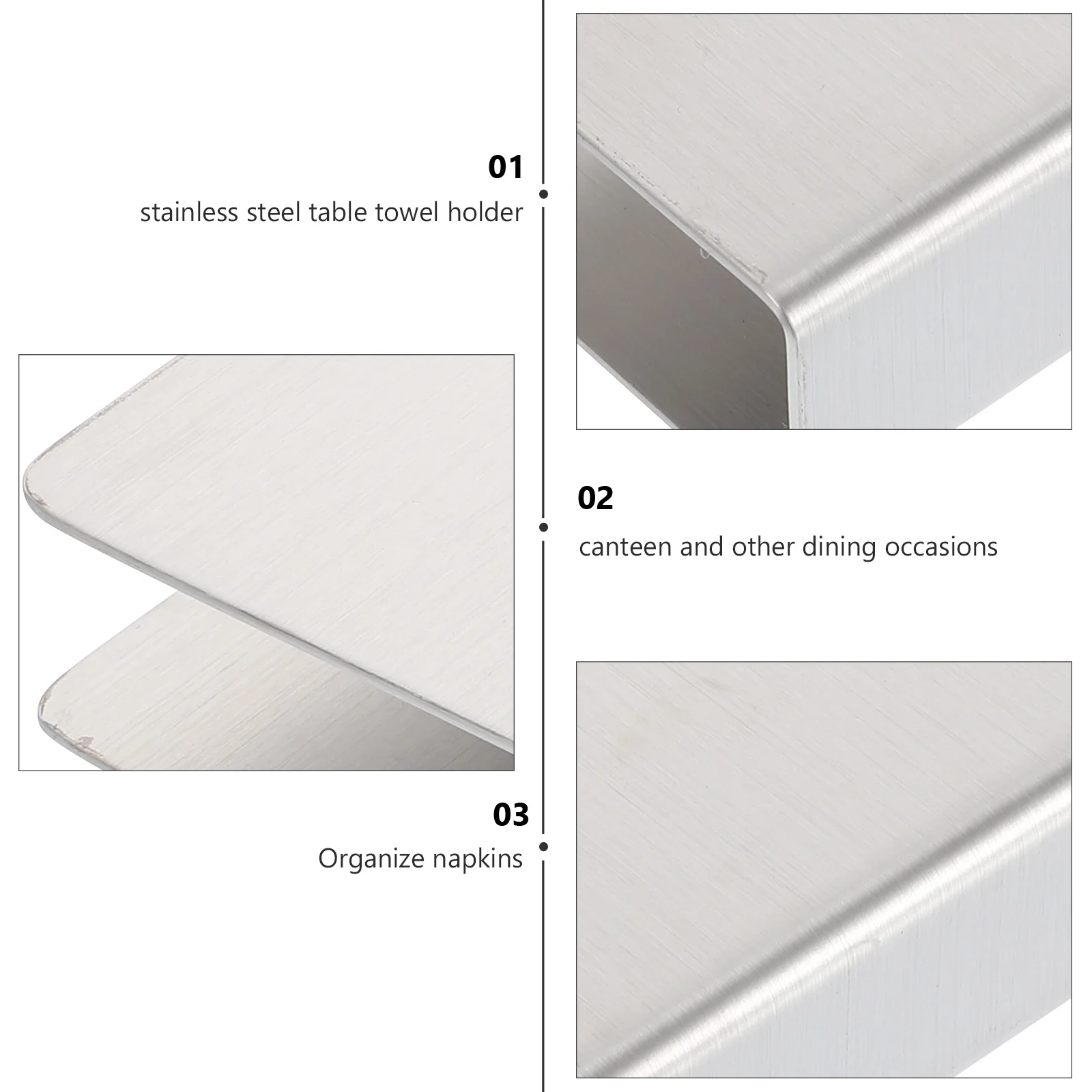 01
stainless steel table towel holder

02
canteen and other dining occasions

03
Organize napkins