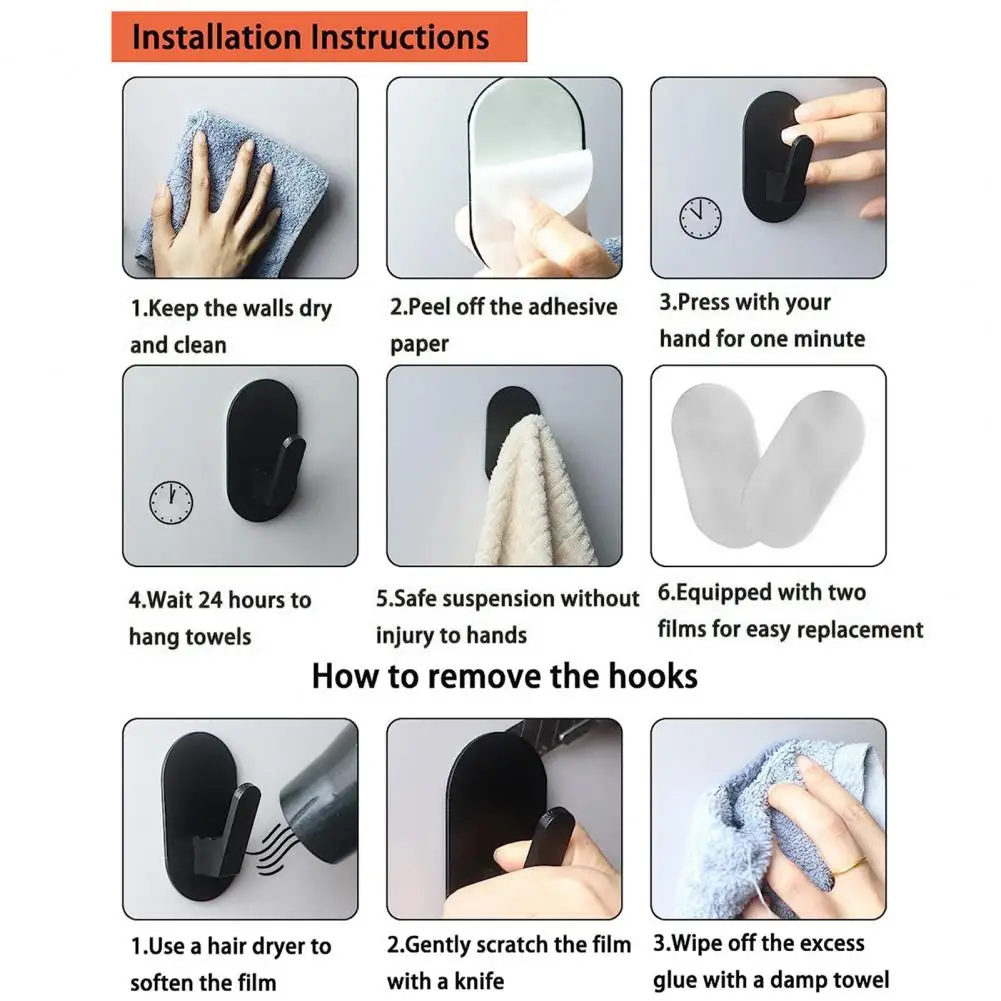 Installation Instructions

1.Keep the walls dry and clean

2.Peel off the adhesive paper

3.Press with your hand for one minute

4.Wait 24 hours to hang towels

5.Safe suspension without injury to hands

6.Equipped with two films for easy replacement

How to remove the hooks

1.Use a hair dryer to soften the film

2.Gently scratch the film with a knife

3.Wipe off the excess glue with a damp towel