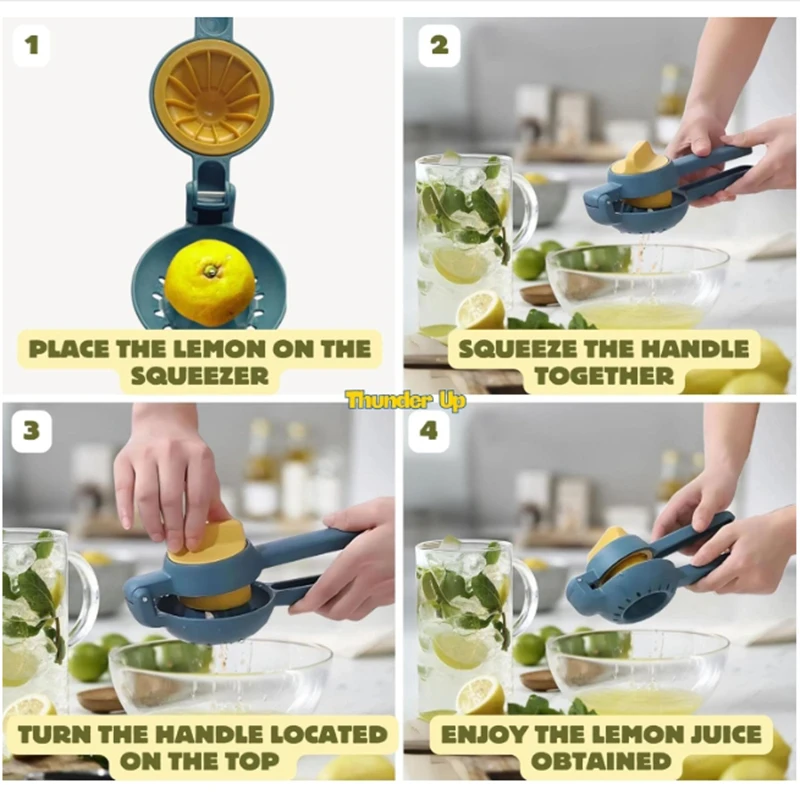 1
PLACE THE LEMON ON THE SQUEEZER

2
SQUEEZE THE HANDLE TOGETHER

Thunder Up

3
TURN THE HANDLE LOCATED ON THE TOP

4
ENJOY THE LEMON JUICE OBTAINED