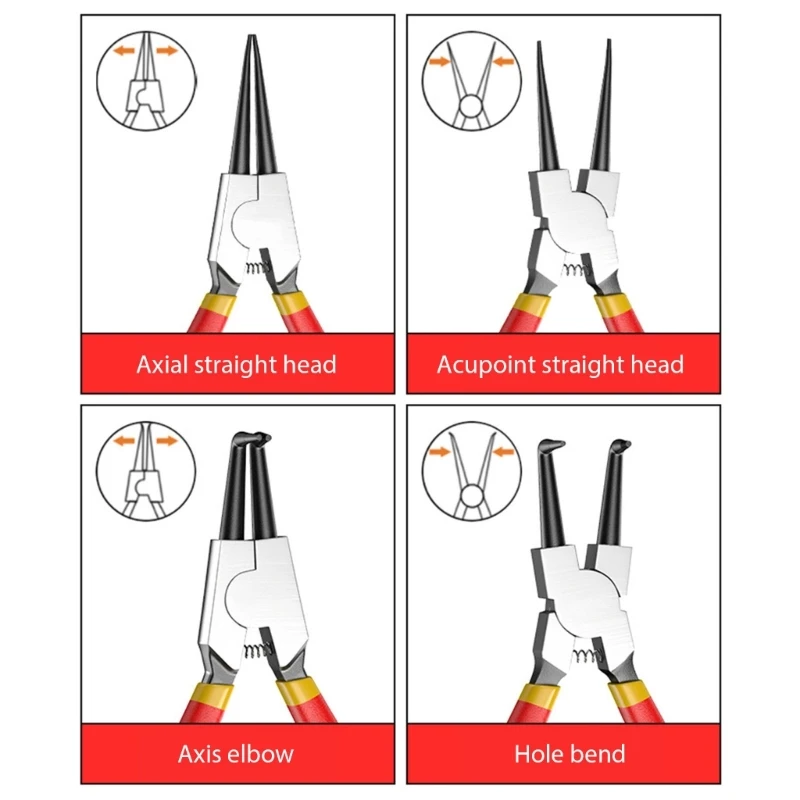 Axial straight head

Acupoint straight head

Axis elbow

Hole bend