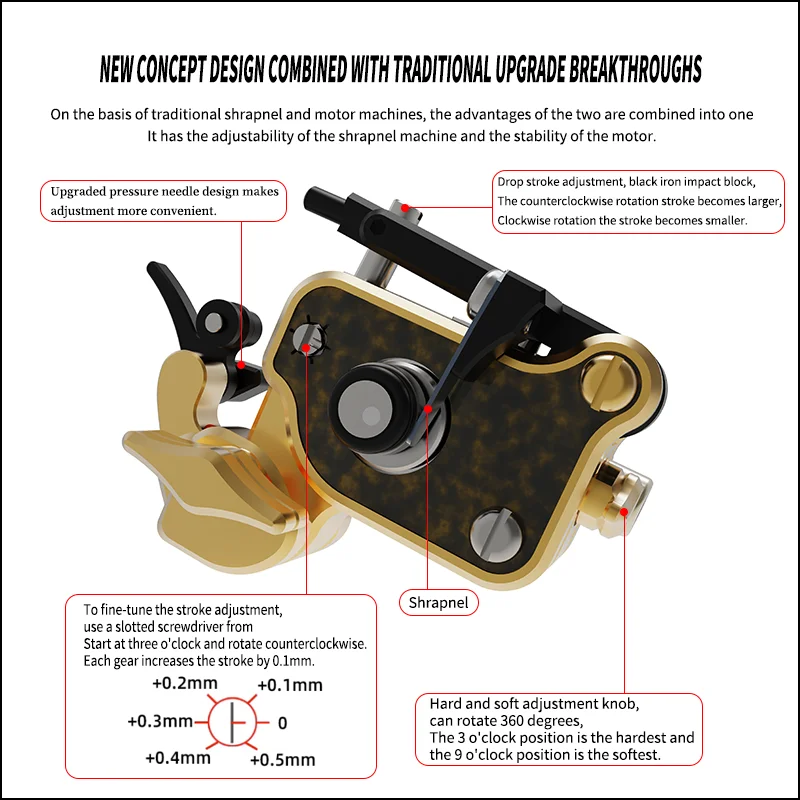 NEW CONCEPT DESIGN COMBINED WITH TRADITIONAL UPGRADE BREAKTHROUGHS

On the basis of traditional shrapnel and motor machines, the advantages of the two are combined into one
It has the adjustability of the shrapnel machine and the stability of the motor.

Upgraded pressure needle design makes adjustment more convenient.

Drop stroke adjustment, black iron impact block, The counterclockwise rotation stroke becomes larger, Clockwise rotation the stroke becomes smaller.

Shrapnel

To fine-tune the stroke adjustment, use a slotted screwdriver from Start at three o'clock and rotate counterclockwise. Each gear increases the stroke by 0.1mm.

+0.2mm
+0.1mm
+0.3mm
0
+0.4mm
+0.5mm

Hard and soft adjustment knob, can rotate 360 degrees, The 3 o'clock position is the hardest and the 9 o'clock position is the softest.