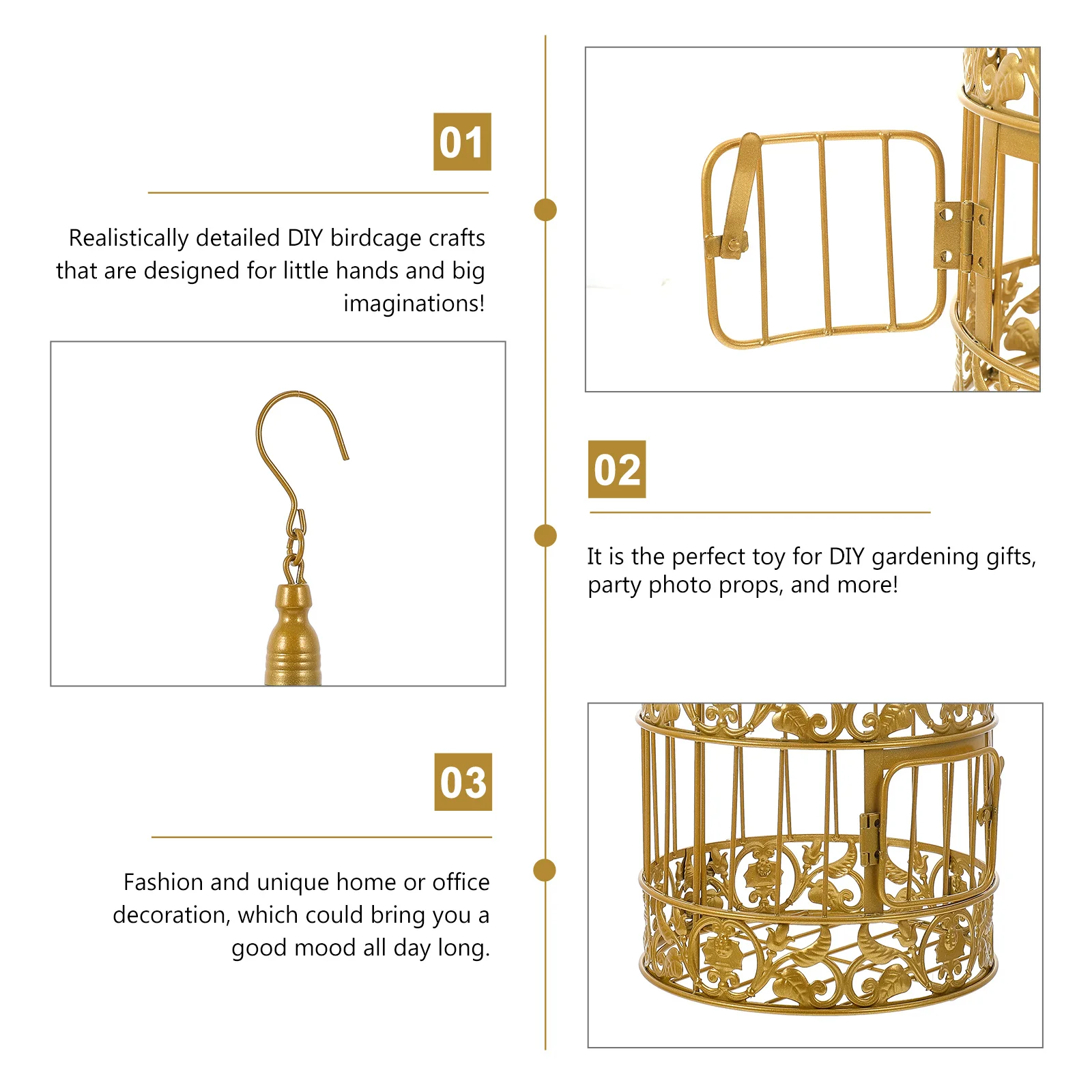 01

Realistically detailed DIY birdcage crafts that are designed for little hands and big imaginations!

02

It is the perfect toy for DIY gardening gifts, party photo props, and more!

03

Fashion and unique home or office decoration, which could bring you a good mood all day long.