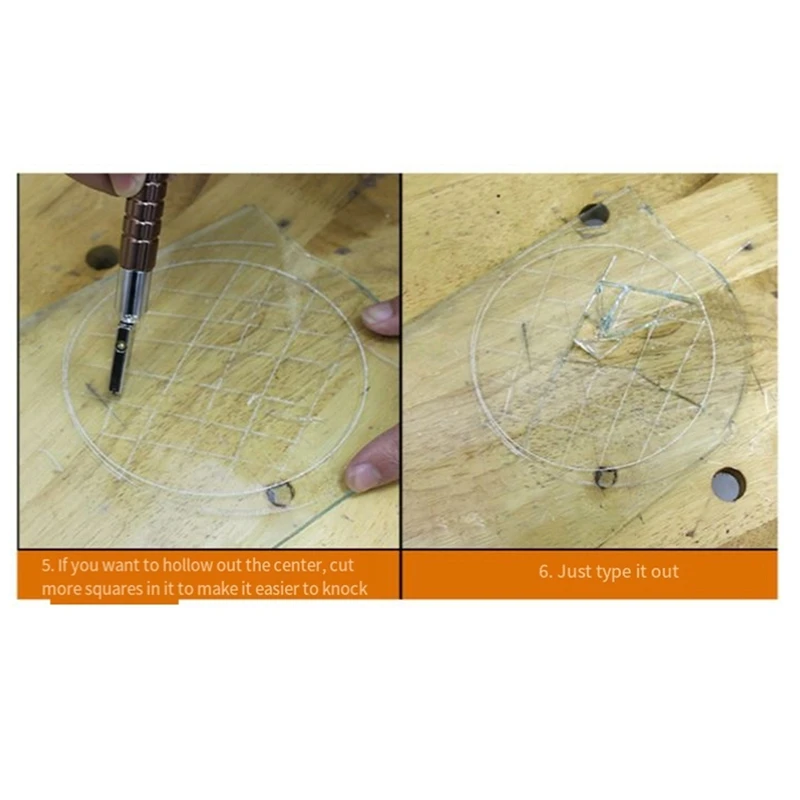 5. If you want to hollow out the center, cut more squares in it to make it easier to knock

6. Just type it out