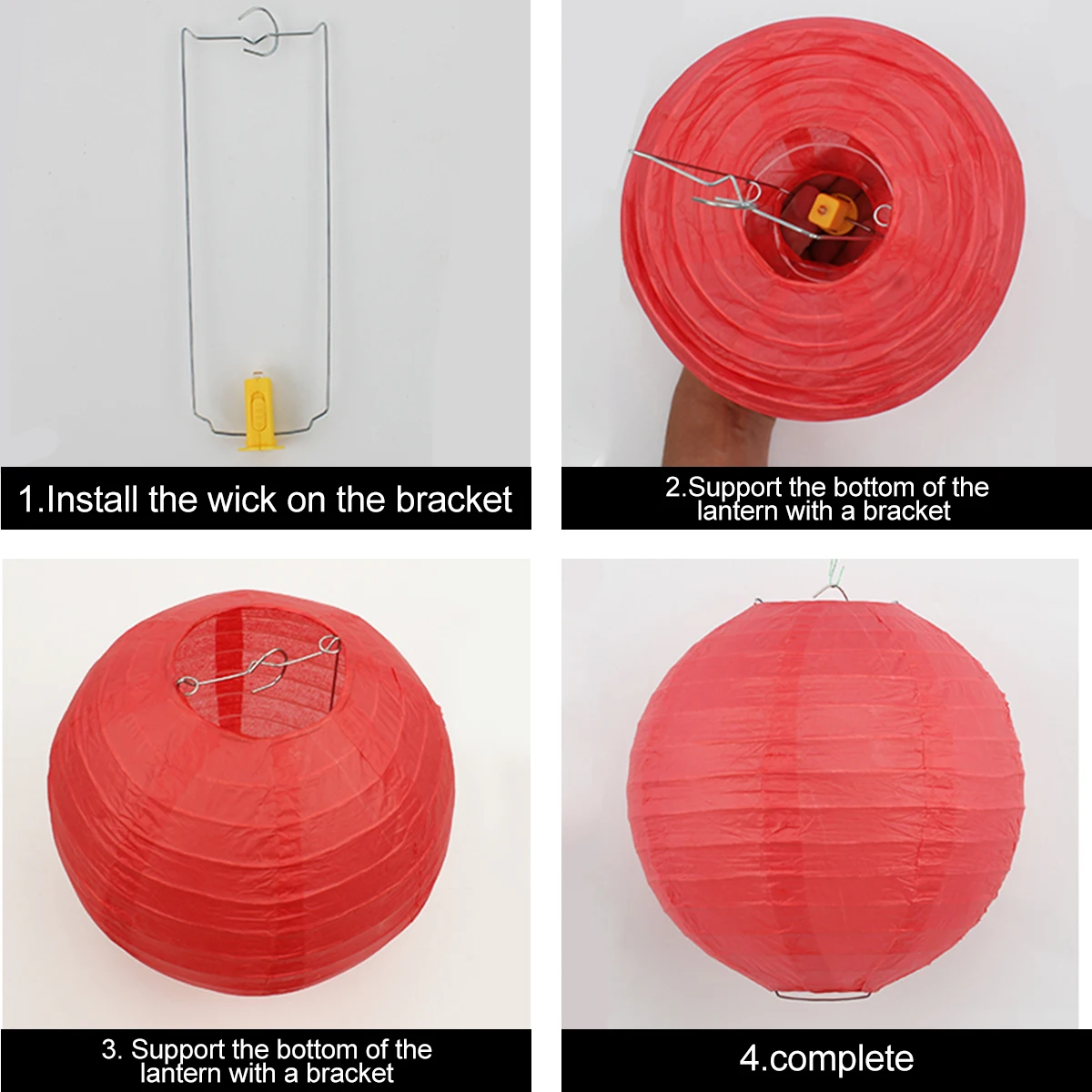 1.Install the wick on the bracket

2.Support the bottom of the lantern with a bracket

3. Support the bottom of the lantern with a bracket

4.complete