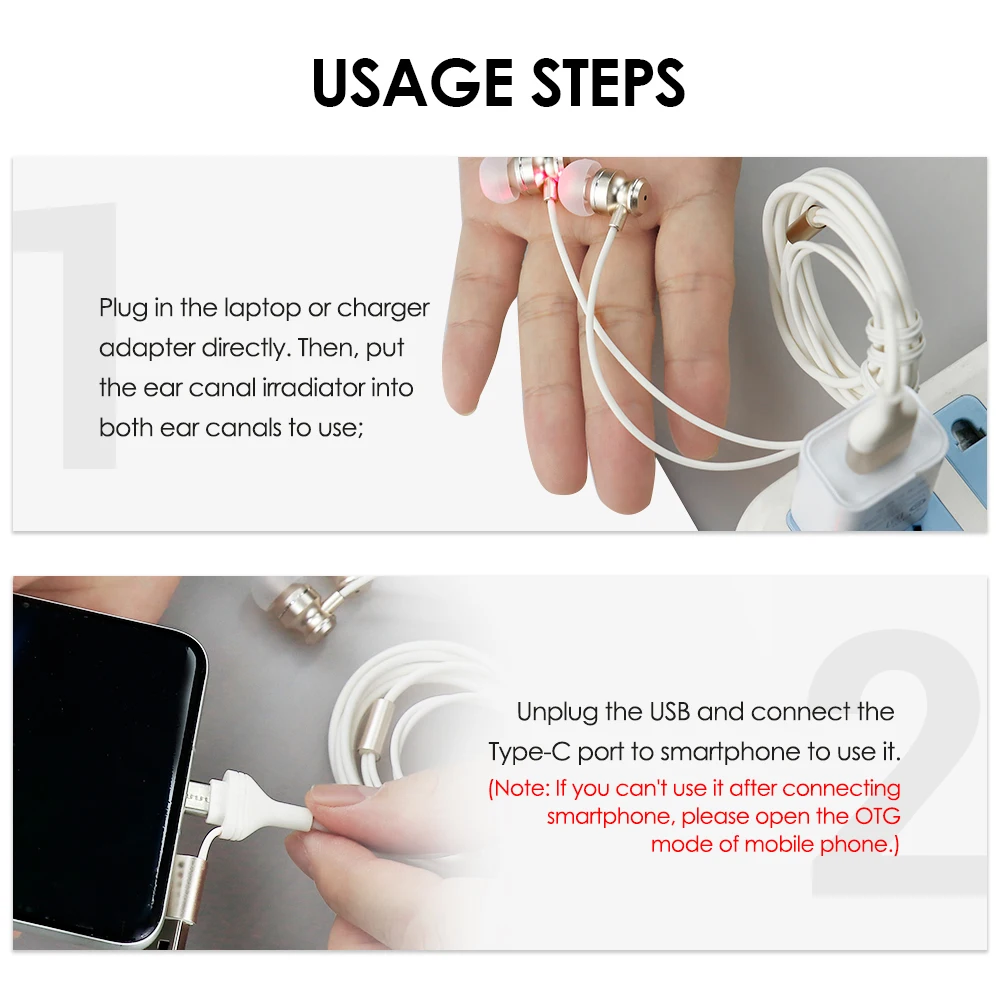 USAGE STEPS

1

Plug in the laptop or charger adapter directly. Then, put the ear canal irradiator into both ear canals to use;

2

Unplug the USB and connect the Type-C port to smartphone to use it.

(Note: If you can't use it after connecting smartphone, please open the OTG mode of mobile phone.)