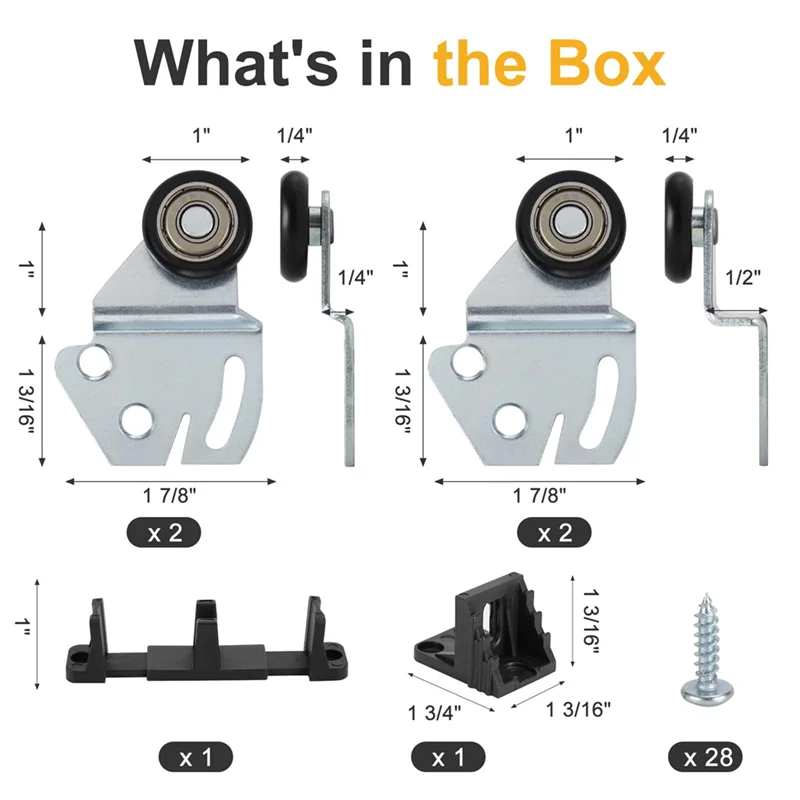 What's in the Box

1"
1/4"
1"
1/4"
1 3/16"
1 7/8"
x 2

1"
1/4"
1"
1/2"
1 3/16"
1 7/8"
x 2

1"
x 1

1 3/16"
1 3/4"
1 3/16"
x 1

x 28