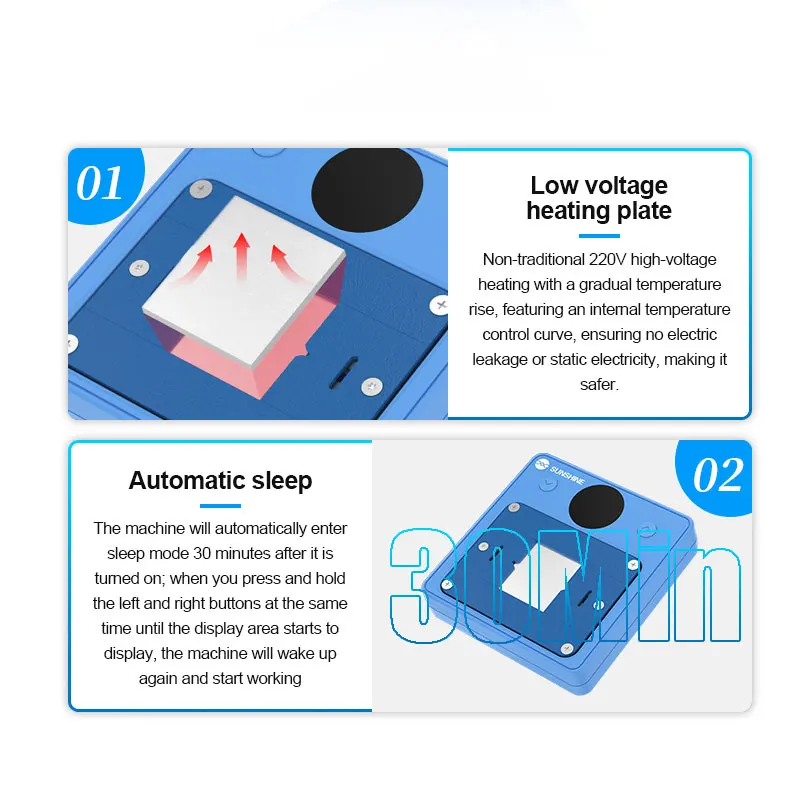 01

Low voltage heating plate

Non-traditional 220V high-voltage heating with a gradual temperature rise, featuring an internal temperature control curve, ensuring no electric leakage or static electricity, making it safer.

Automatic sleep

The machine will automatically enter sleep mode 30 minutes after it is turned on; when you press and hold the left and right buttons at the same time until the display area starts to display, the machine will wake up again and start working

02

SUNSHINE

30Min