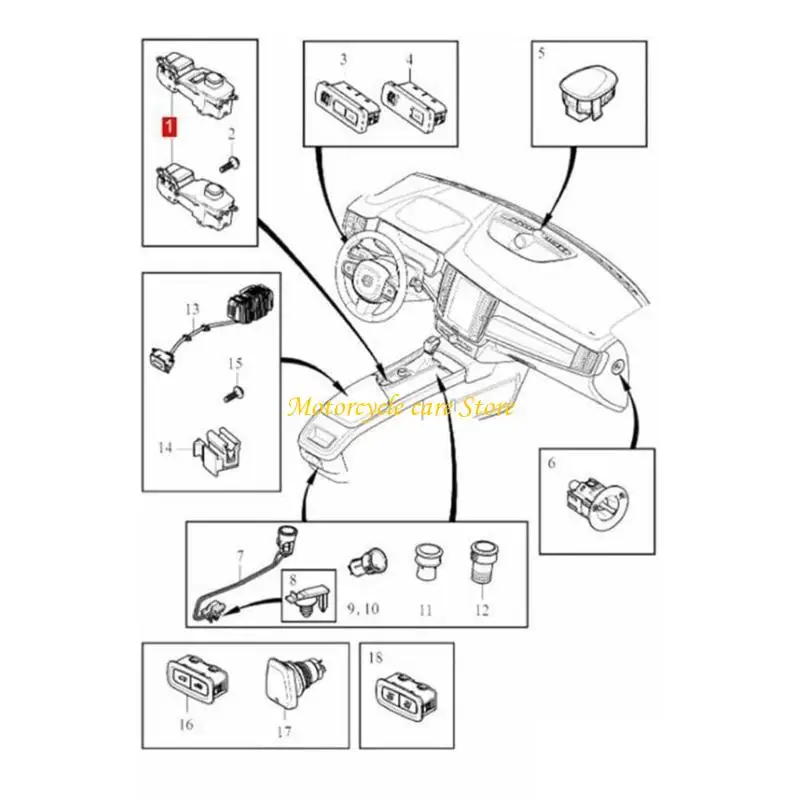 1
2
3
4
5
13
15
14
Motorcycle care Store
6
7
8
9, 10
11
12
16
17
18