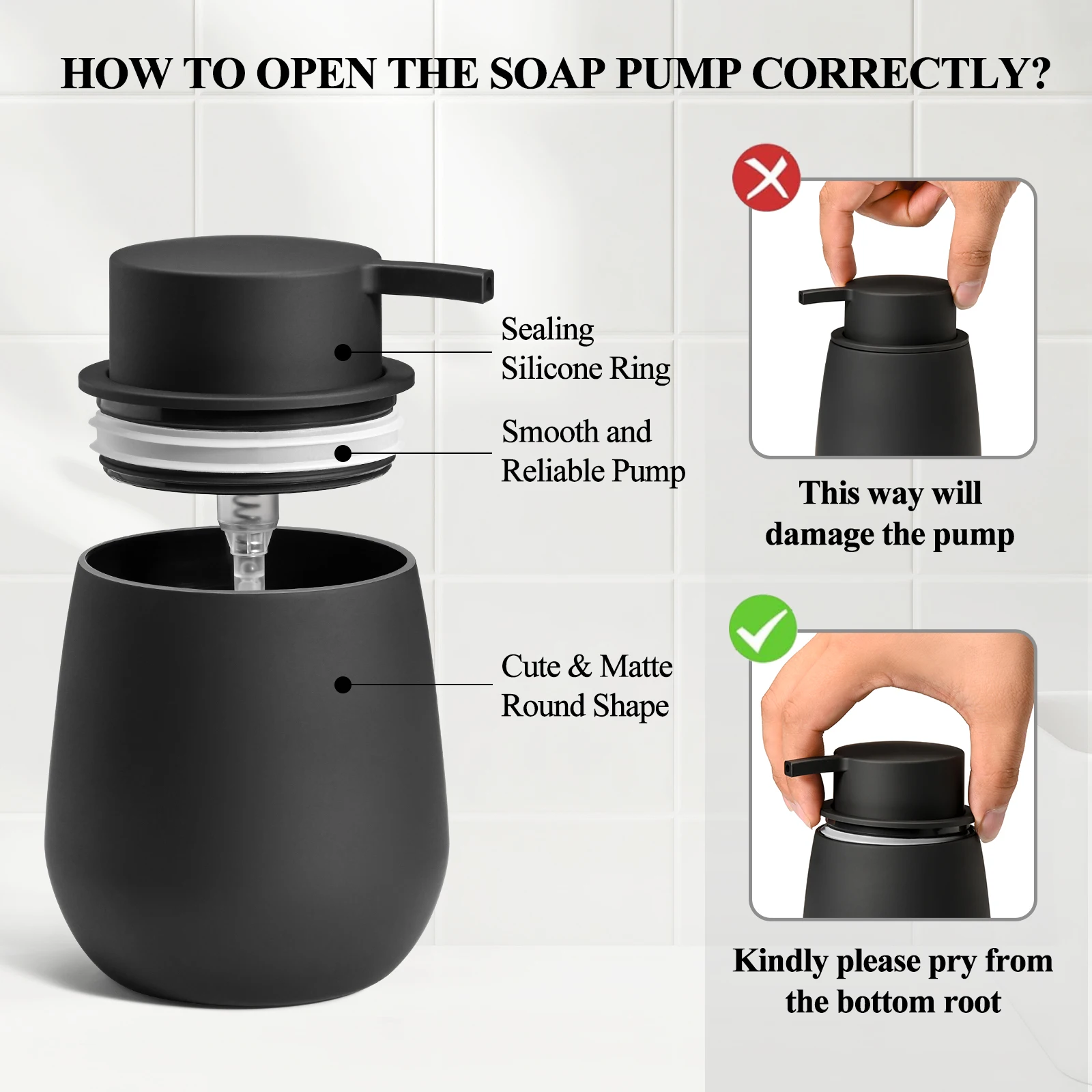 HOW TO OPEN THE SOAP PUMP CORRECTLY?

Sealing Silicone Ring

Smooth and Reliable Pump

Cute & Matte Round Shape

This way will damage the pump

Kindly please pry from the bottom root