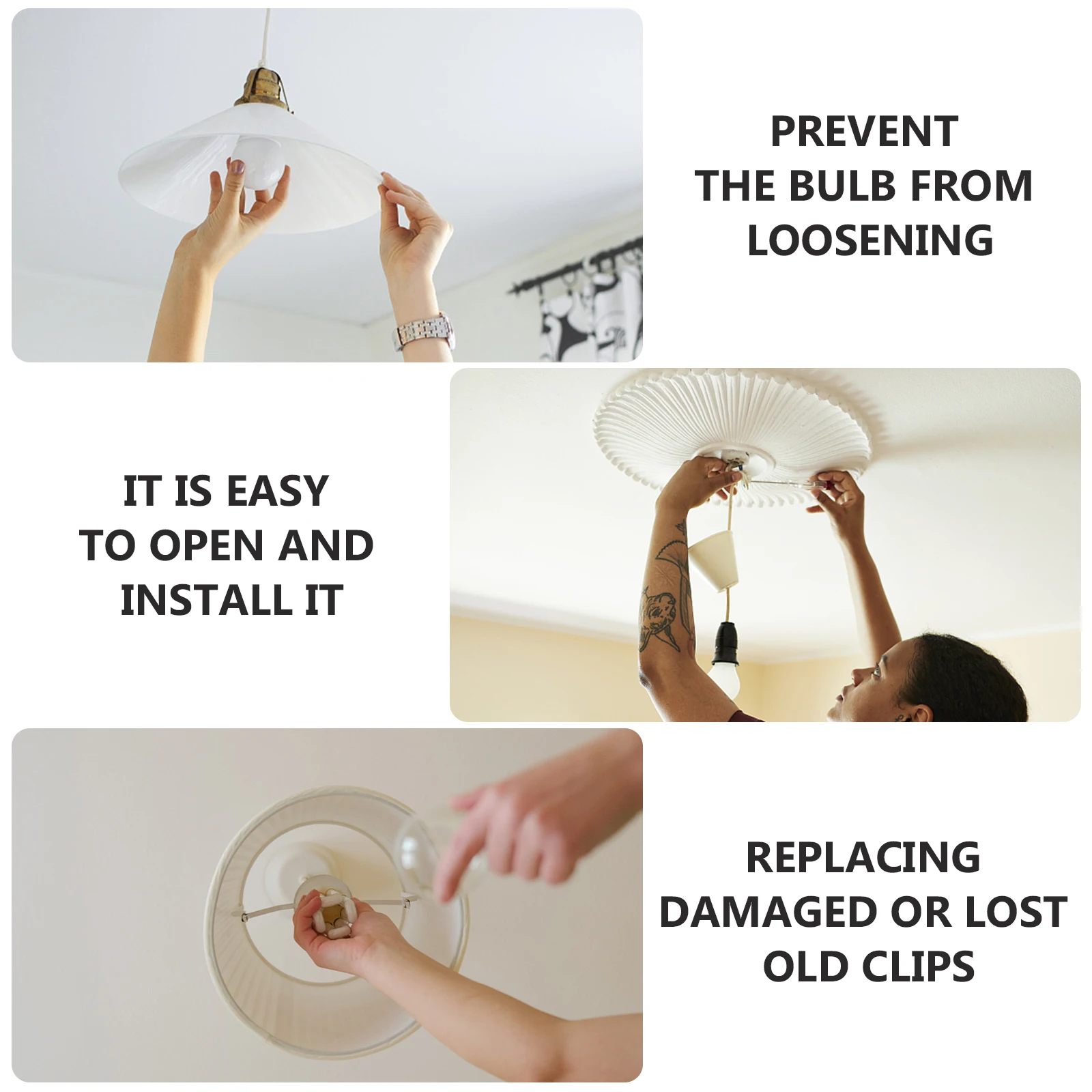 PREVENT
THE BULB FROM
LOOSENING

IT IS EASY
TO OPEN AND
INSTALL IT

REPLACING
DAMAGED OR LOST
OLD CLIPS