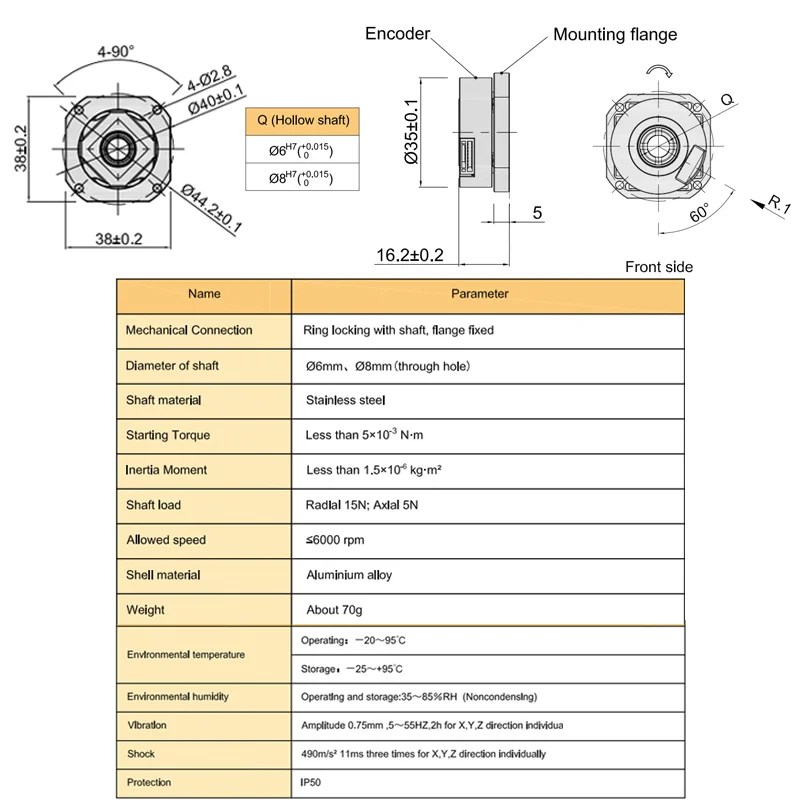 4-90°

4-Ø2.8

Ø40±0.1

38±0.2

Ø44.2±0.1

38±0.2

| Q (Hollow shaft) |
|---|
| $Ø6^{H7}(^{+0.015}_{0})$ |
| $Ø8^{H7}(^{+0.015}_{0})$ |

Encoder

Mounting flange

Ø35±0.1

5

16.2±0.2

Q

R.1

60°

Front side

| Name | Parameter |
|---|---|
| Mechanical Connection | Ring locking with shaft, flange fixed |
| Diameter of shaft | Ø6mm、Ø8mm (through hole) |
| Shaft material | Stainless steel |
| Starting Torque | Less than $5×10^{-3}$ N·m |
| Inertia Moment | Less than $1.5×10^{-6}$ kg·m² |
| Shaft load | Radial 15N; Axial 5N |
| Allowed speed | ≤6000 rpm |
| Shell material | Aluminium alloy |
| Weight | About 70g |
| Environmental temperature | Operating: −20～95℃ |
|  | Storage: −25～+95℃ |
| Environmental humidity | Operating and storage:35～85%RH (Noncondensing) |
| Vibration | Amplitude 0.75mm ,5～55HZ,2h for X,Y,Z direction individua |
| Shock | 490m/s² 11ms three times for X,Y,Z direction individually |
| Protection | IP50 |