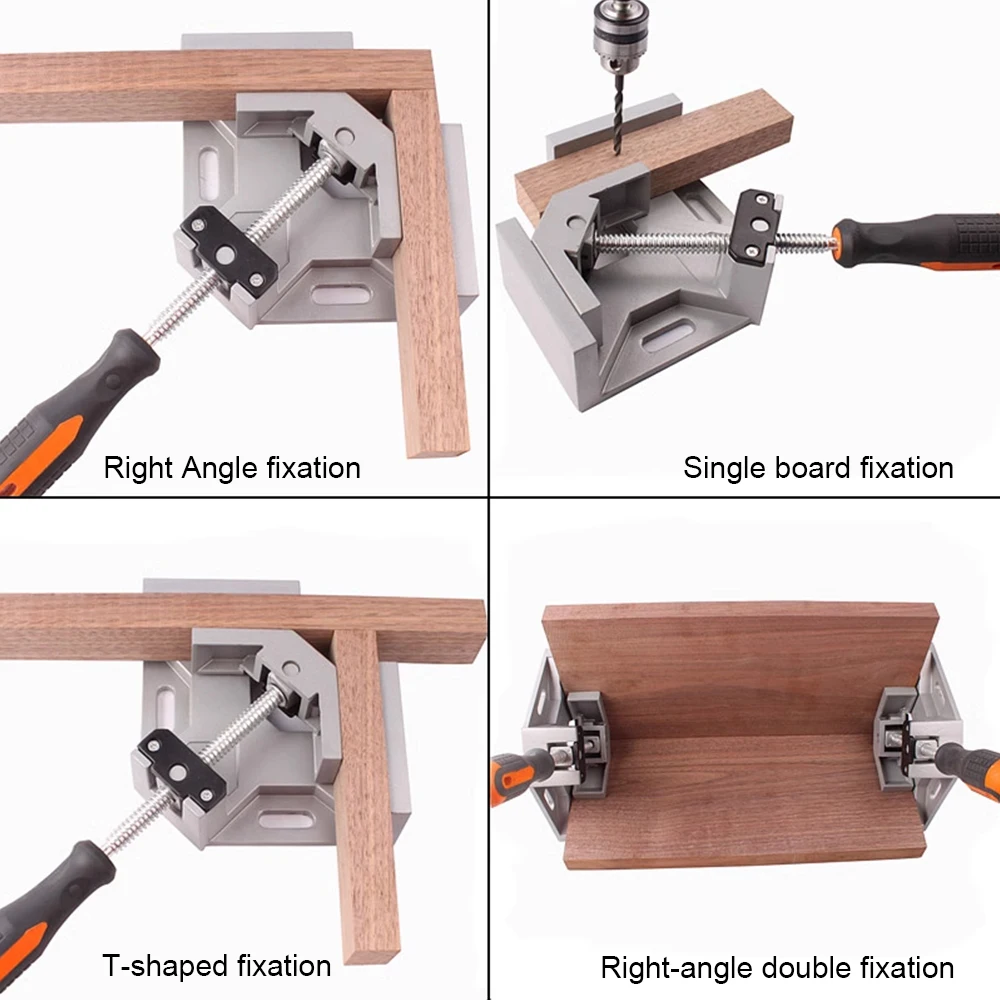 Right Angle fixation

Single board fixation

T-shaped fixation

Right-angle double fixation