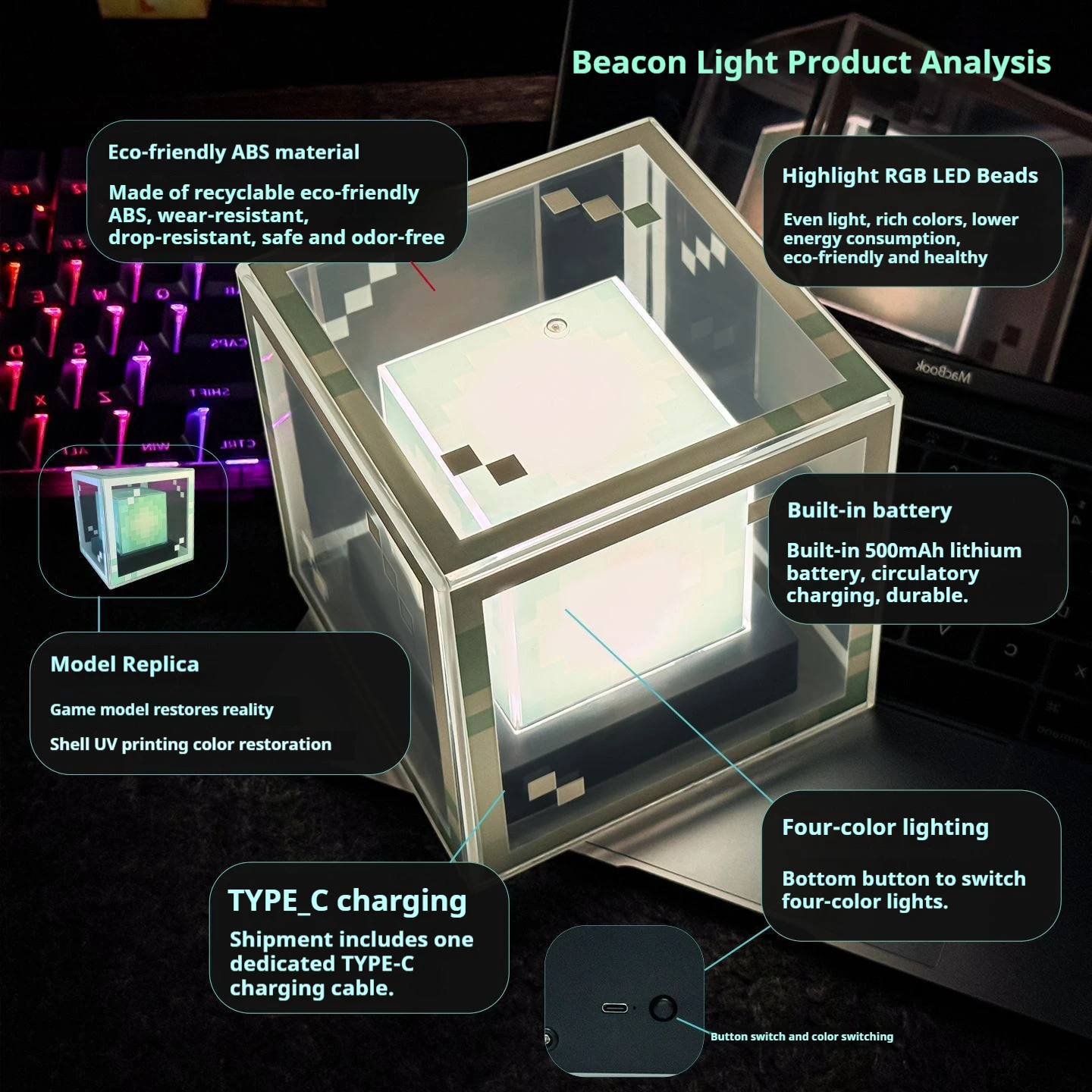 Beacon Light Product Analysis

Eco-friendly ABS material

Made of recyclable eco-friendly ABS, wear-resistant, drop-resistant, safe and odor-free

Highlight RGB LED Beads

Even light, rich colors, lower energy consumption, eco-friendly and healthy

MacBook

Built-in battery

Built-in 500mAh lithium battery, circulatory charging, durable.

Model Replica

Game model restores reality

Shell UV printing color restoration

Four-color lighting

Bottom button to switch four-color lights.

TYPE_C charging

Shipment includes one dedicated TYPE-C charging cable.

Button switch and color switching