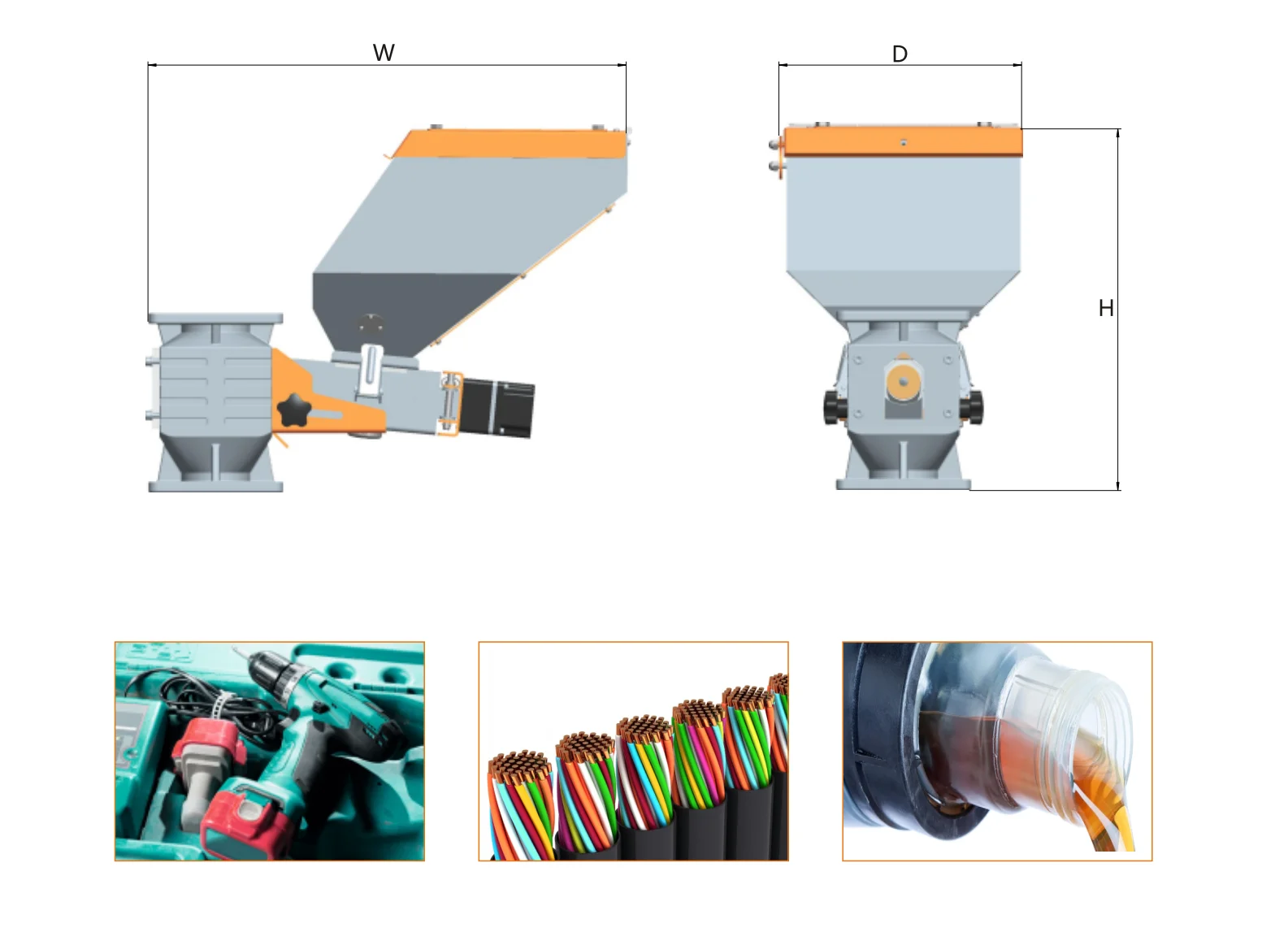 W

D

H