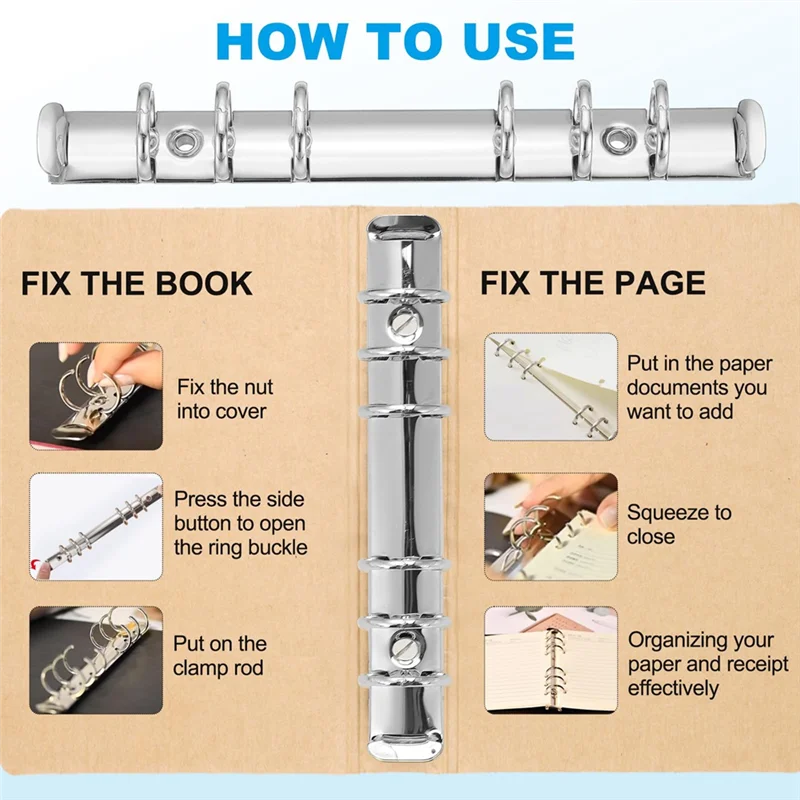 HOW TO USE

FIX THE BOOK

Fix the nut into cover

Press the side button to open the ring buckle

Put on the clamp rod

FIX THE PAGE

Put in the paper documents you want to add

Squeeze to close

Organizing your paper and receipt effectively