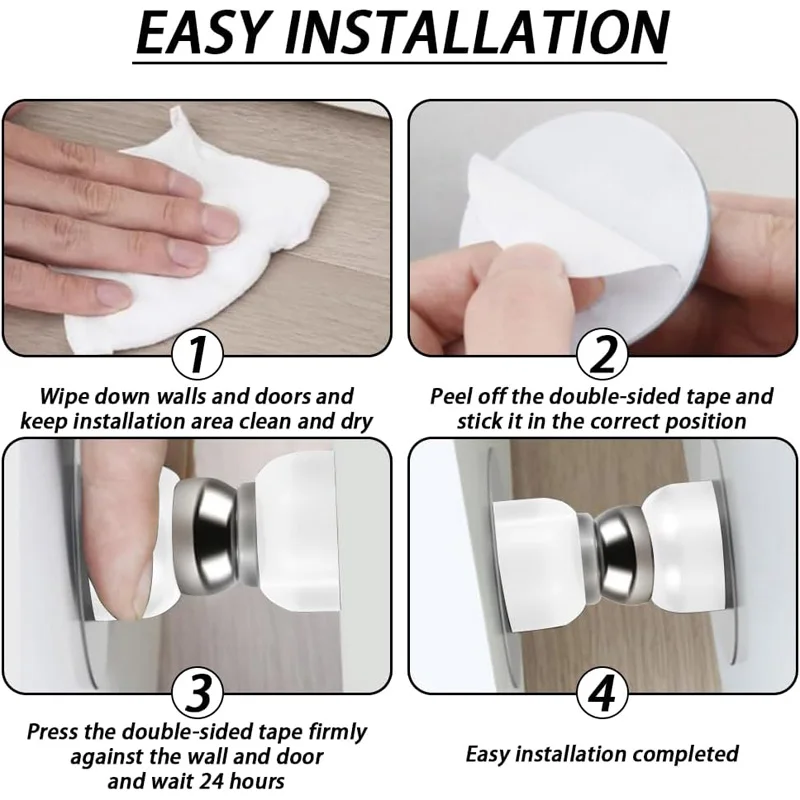 EASY INSTALLATION

1

Wipe down walls and doors and keep installation area clean and dry

2

Peel off the double-sided tape and stick it in the correct position

3

Press the double-sided tape firmly against the wall and door and wait 24 hours

4

Easy installation completed