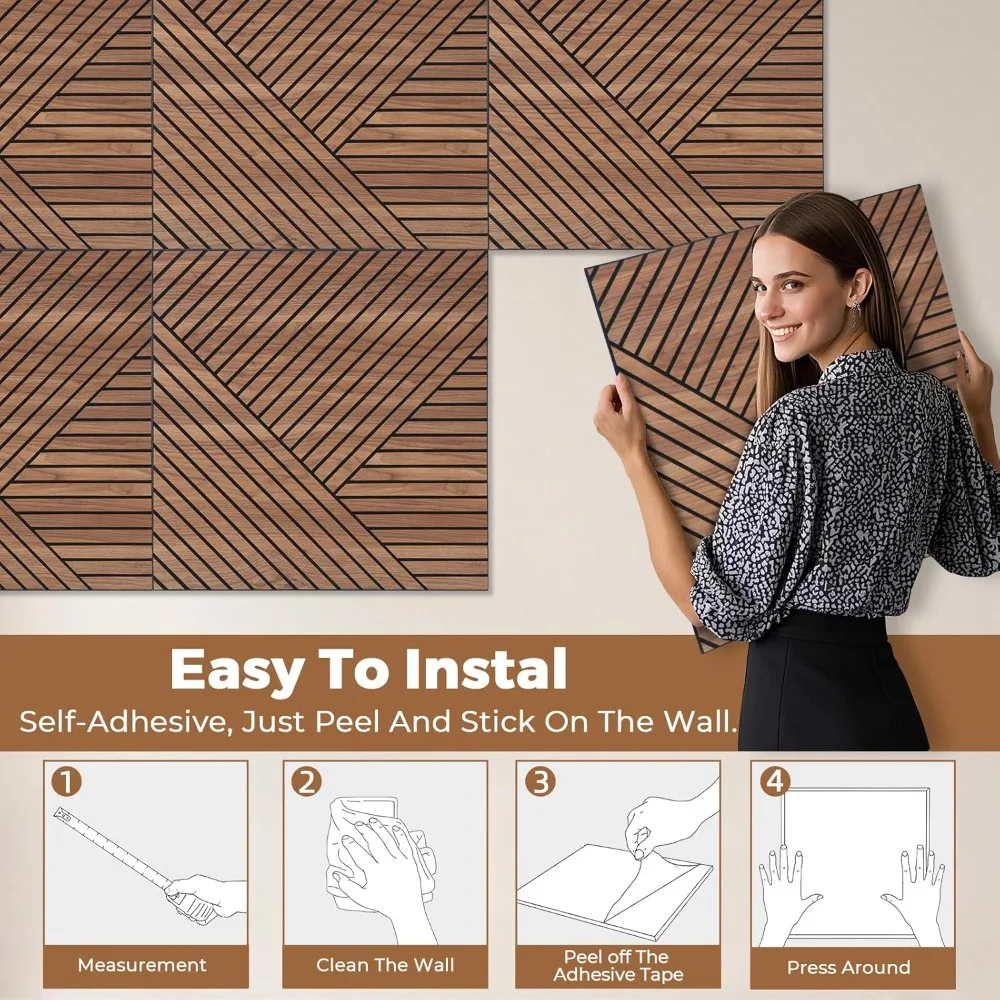 Easy To Instal

Self-Adhesive, Just Peel And Stick On The Wall.

1

Measurement

2

Clean The Wall

3

Peel off The Adhesive Tape

4

Press Around