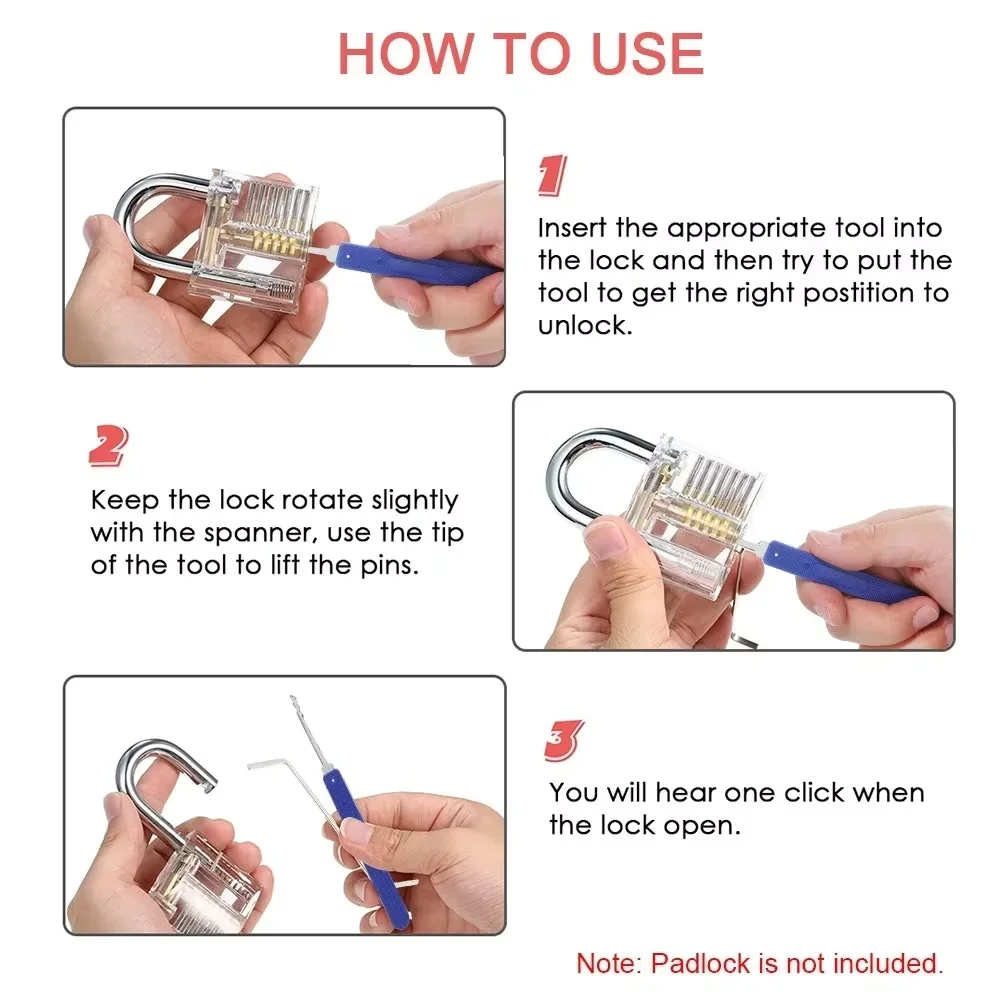 HOW TO USE

1

Insert the appropriate tool into the lock and then try to put the tool to get the right postition to unlock.

2

Keep the lock rotate slightly with the spanner, use the tip of the tool to lift the pins.

3

You will hear one click when the lock open.

Note: Padlock is not included.