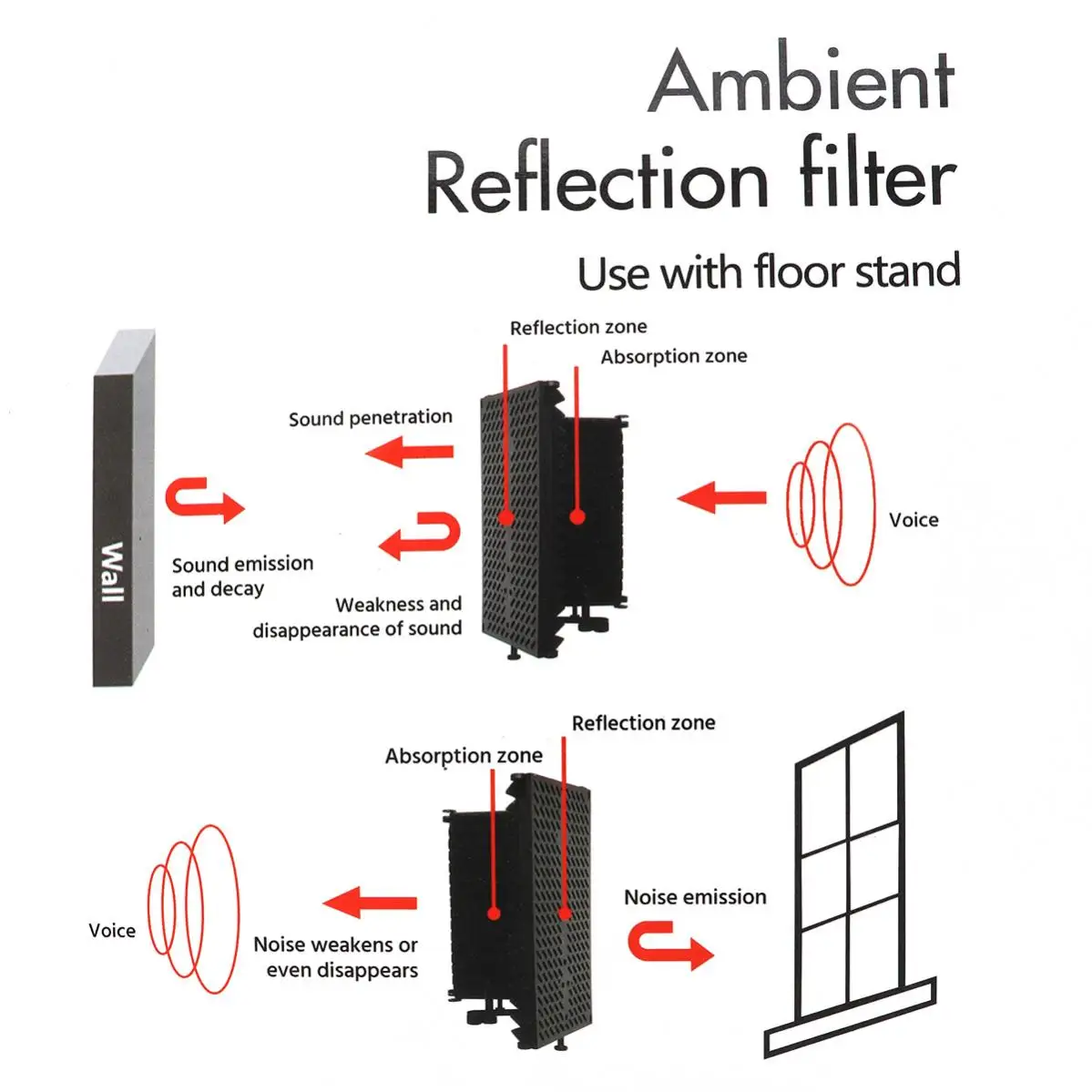 Ambient
Reflection filter

Use with floor stand

Reflection zone

Absorption zone

Sound penetration

Wall

Sound emission and decay

Weakness and disappearance of sound

Voice

Reflection zone

Absorption zone

Voice

Noise weakens or even disappears

Noise emission