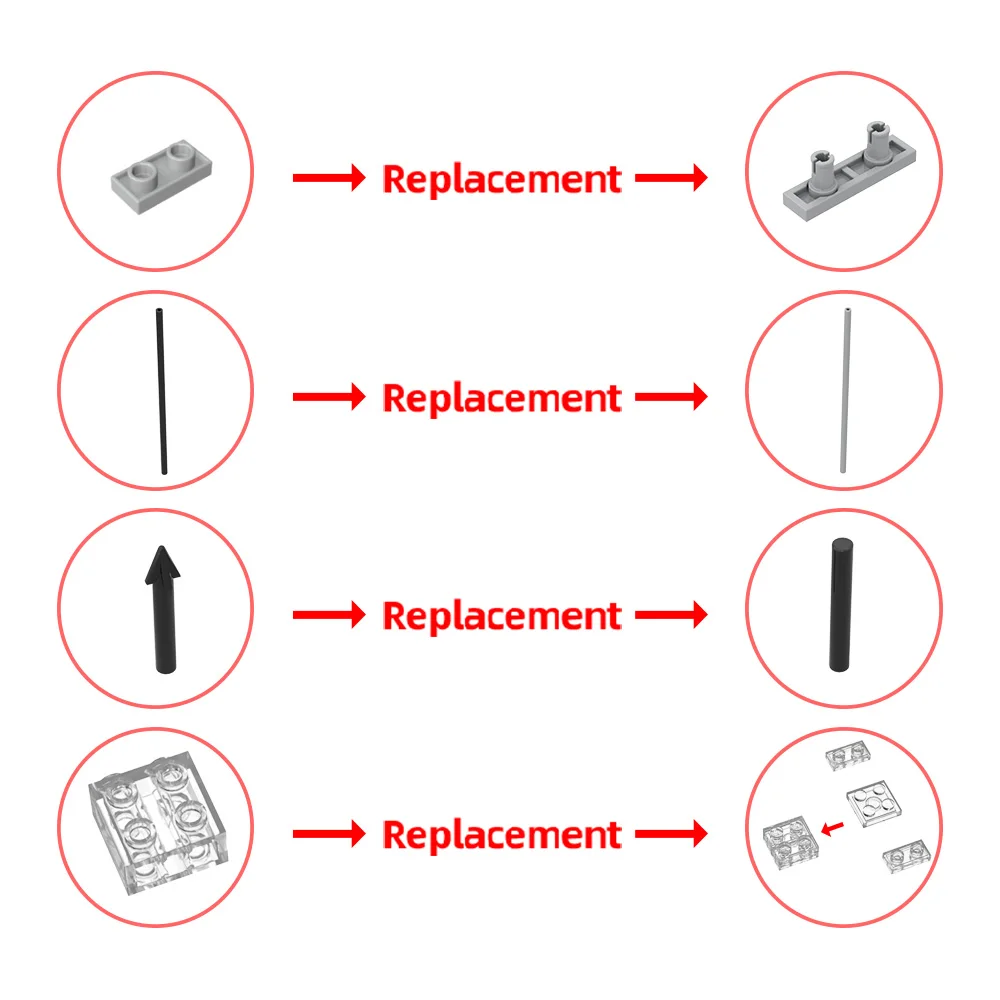 Replacement

Replacement

Replacement

Replacement