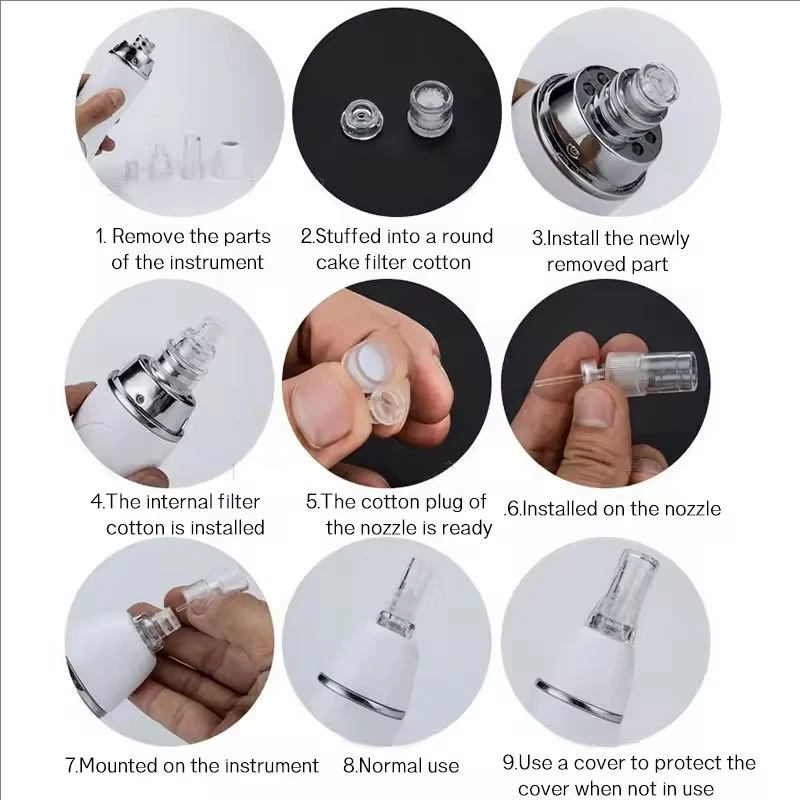 1. Remove the parts of the instrument

2.Stuffed into a round cake filter cotton

3.Install the newly removed part

4.The internal filter cotton is installed

5.The cotton plug of the nozzle is ready

.6.Installed on the nozzle

7.Mounted on the instrument

8.Normal use

9.Use a cover to protect the cover when not in use