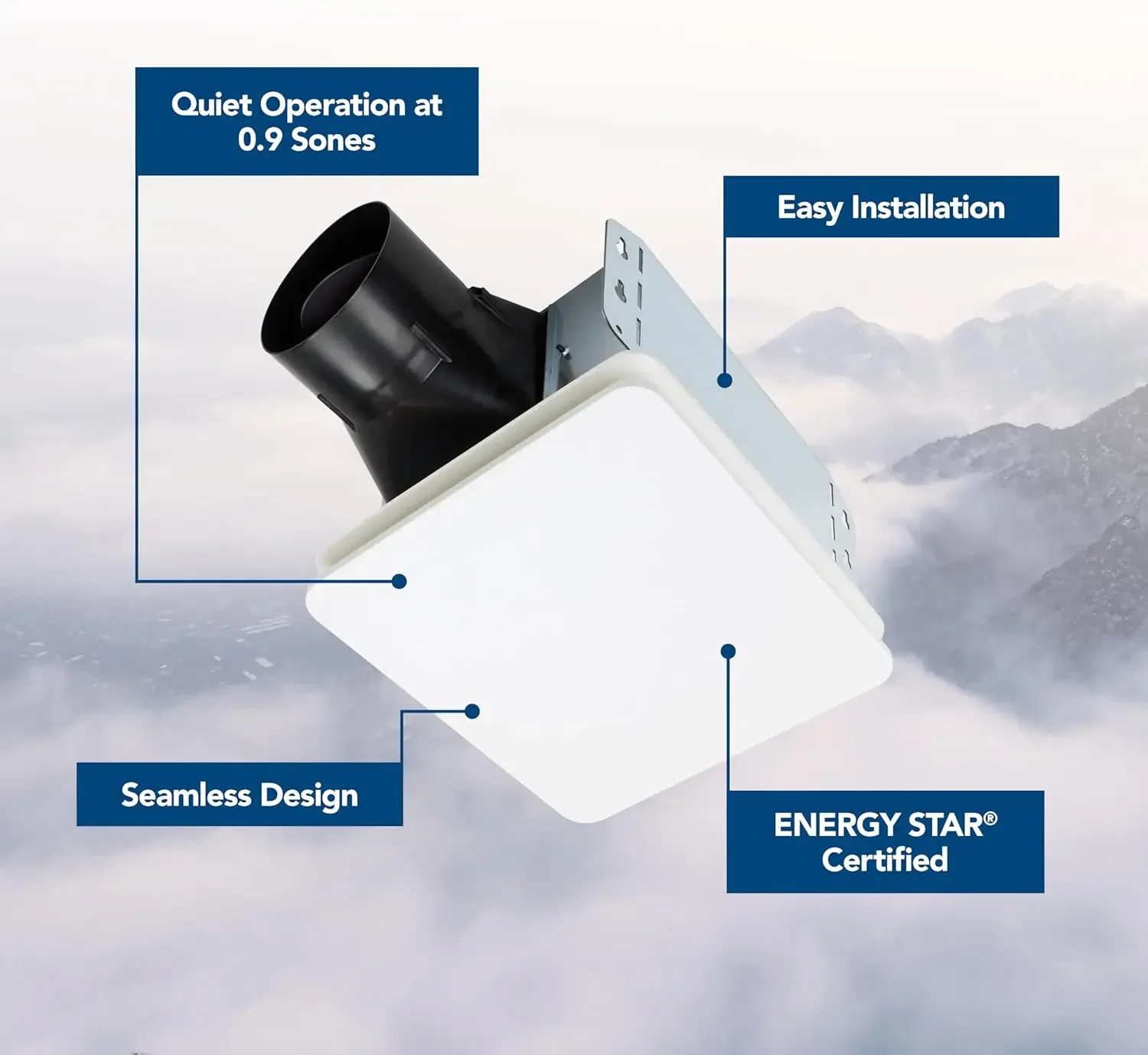 Quiet Operation at 0.9 Sones

Easy Installation

Seamless Design

ENERGY STAR® Certified