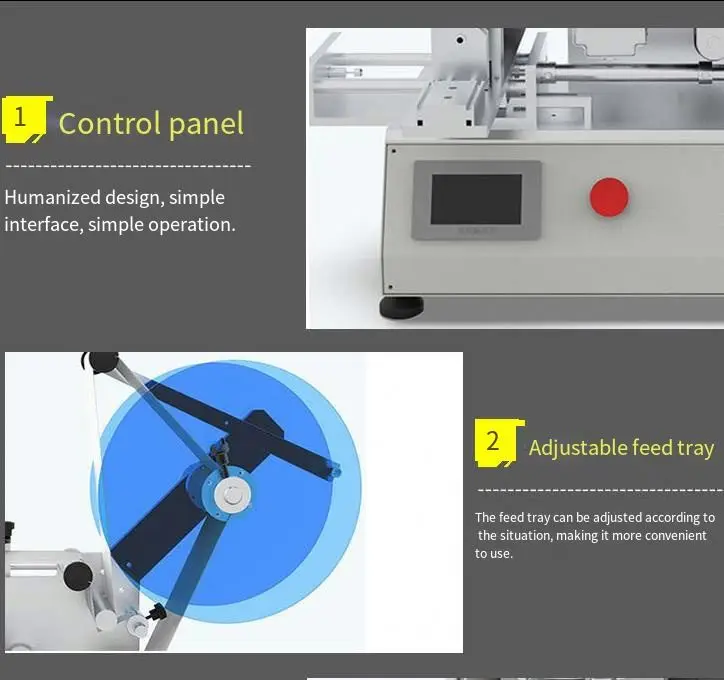 1 Control panel

Humanized design, simple interface, simple operation.

2 Adjustable feed tray

The feed tray can be adjusted according to the situation, making it more convenient to use.