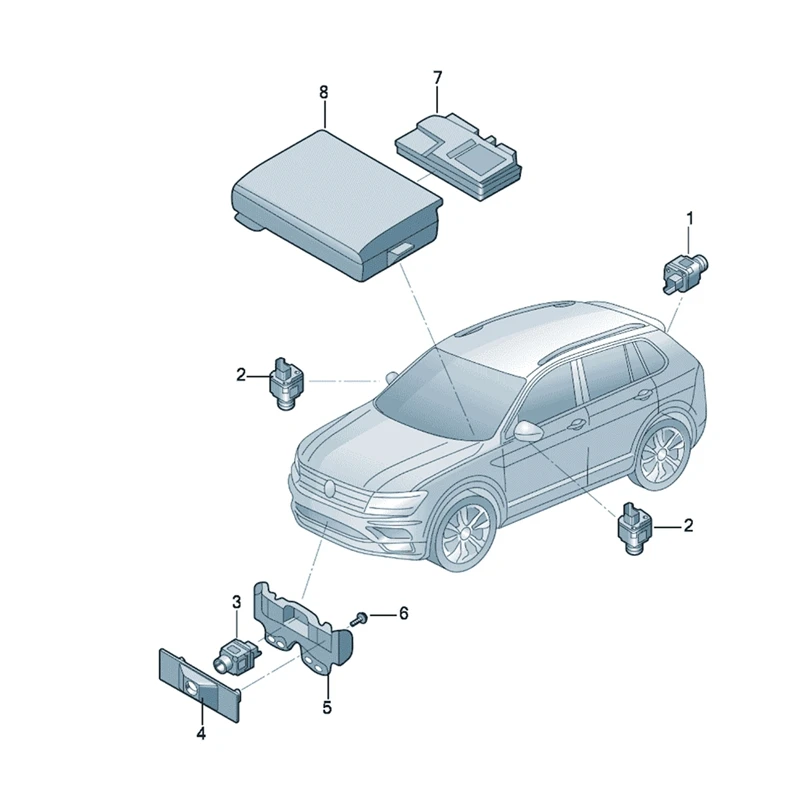 8
7
1
2
2
3
6
5
4